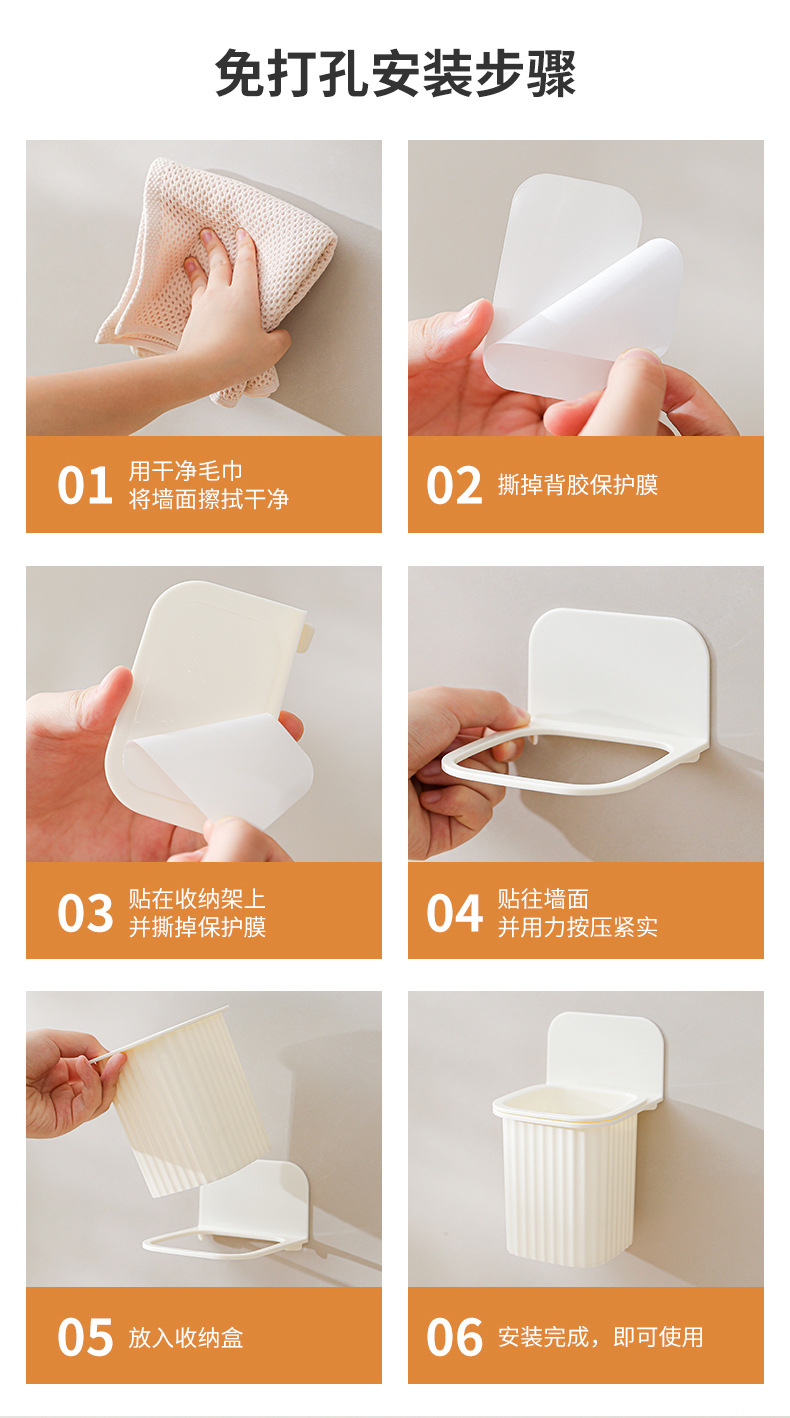 免打孔安装步骤

01 用干净毛巾
将墙面擦拭干净

02 撕掉背胶保护膜

03 贴在收纳架上
并撕掉保护膜

04 贴往墙面
并用力按压紧实

05 放入收纳盒

06 安装完成，即可使用