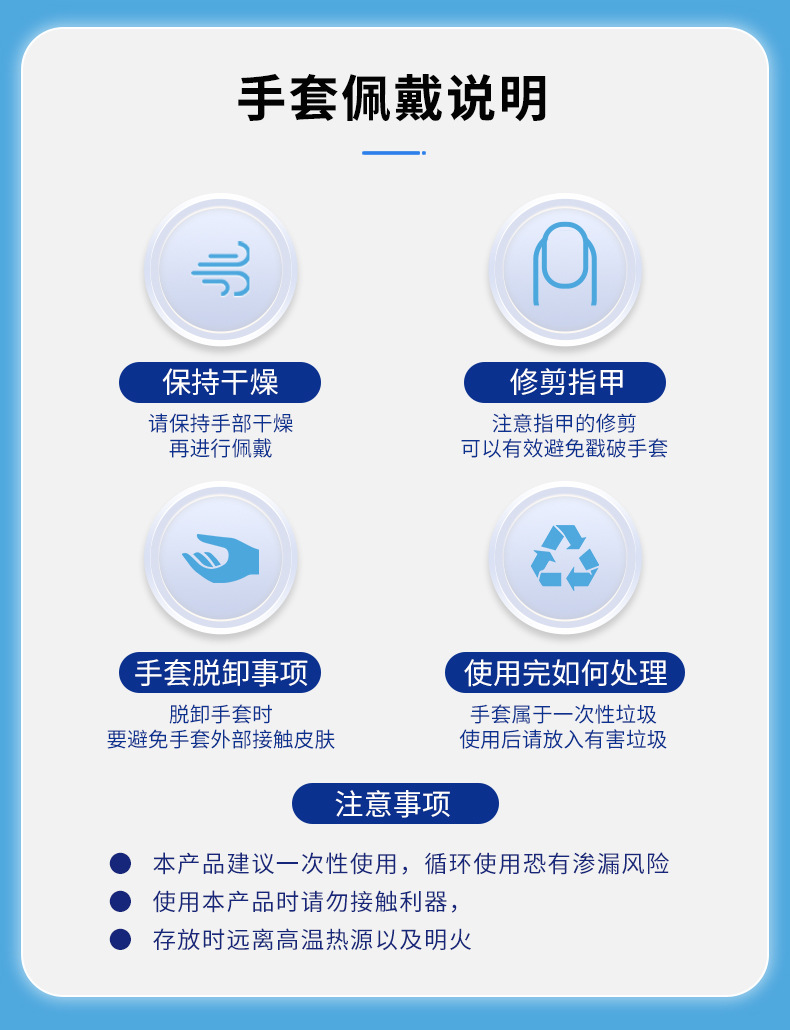 手套佩戴说明

保持干燥

请保持手部干燥
再进行佩戴

修剪指甲

注意指甲的修剪
可以有效避免戳破手套

手套脱卸事项

脱卸手套时
要避免手套外部接触皮肤

使用完如何处理

手套属于一次性垃圾
使用后请放入有害垃圾

注意事项

• 本产品建议一次性使用，循环使用恐有渗漏风险
• 使用本产品时请勿接触利器，
• 存放时远离高温热源以及明火