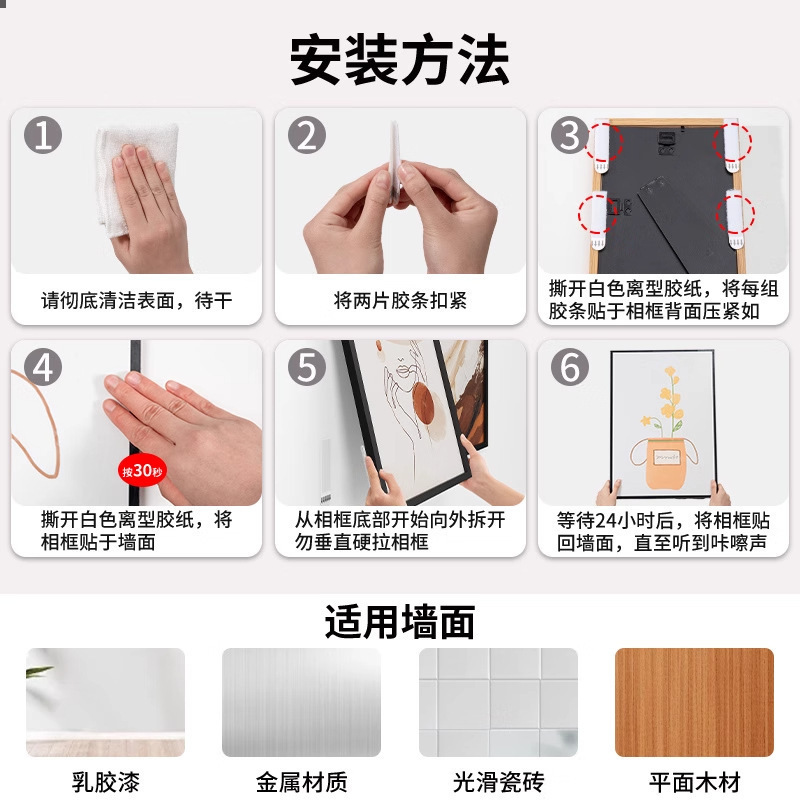 安装方法

1
请彻底清洁表面，待干

2
将两片胶条扣紧

3
撕开白色离型胶纸，将每组胶条贴于相框背面压紧如

4
按30秒
撕开白色离型胶纸，将相框贴于墙面

5
从相框底部开始向外拆开勿垂直硬拉相框

6
等待24小时后，将相框贴回墙面，直至听到咔嚓声

适用墙面

乳胶漆

金属材质

光滑瓷砖

平面木材