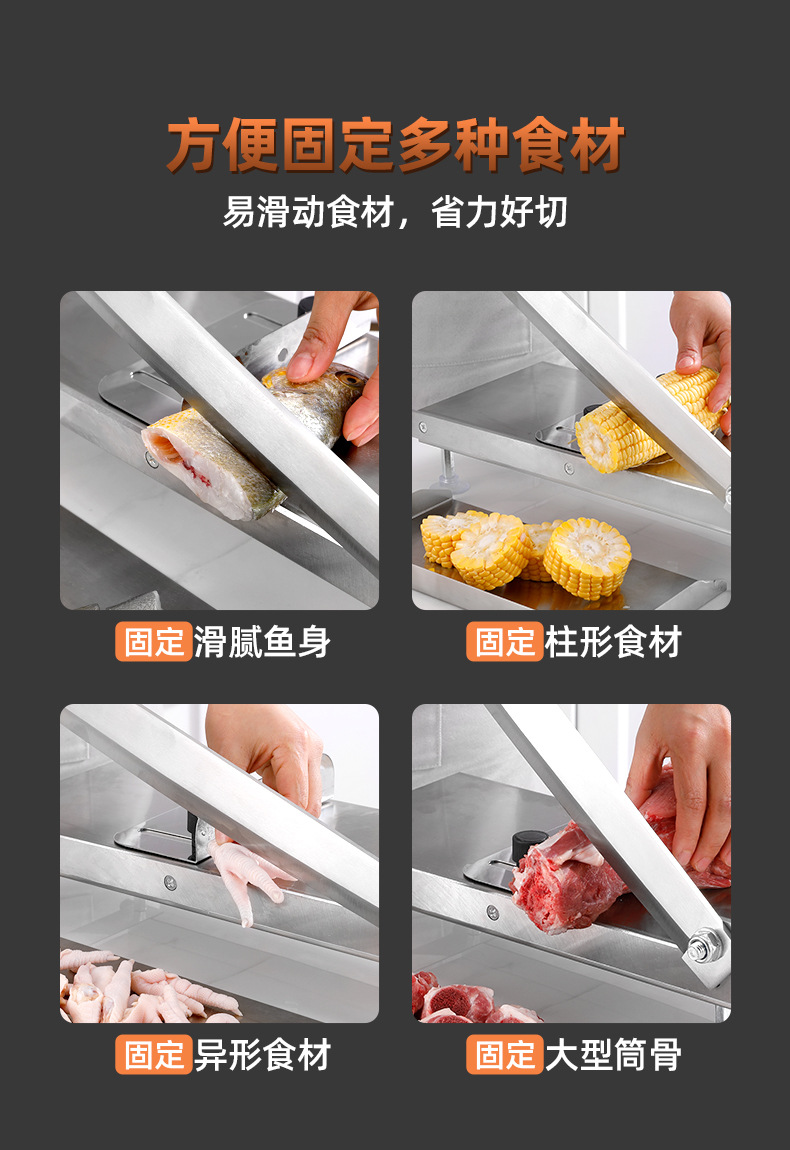 方便固定多种食材

易滑动食材，省力好切

固定滑腻鱼身

固定柱形食材

固定异形食材

固定大型筒骨