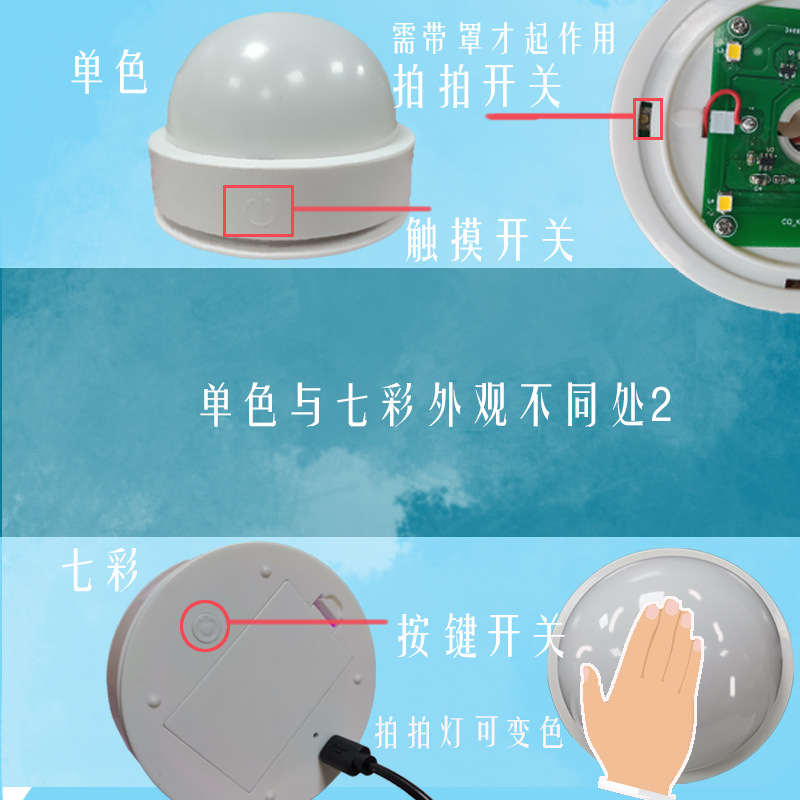 单色

需带罩才起作用
拍拍开关

触摸开关

单色与七彩外观不同处2

七彩

按键开关

拍拍灯可变色