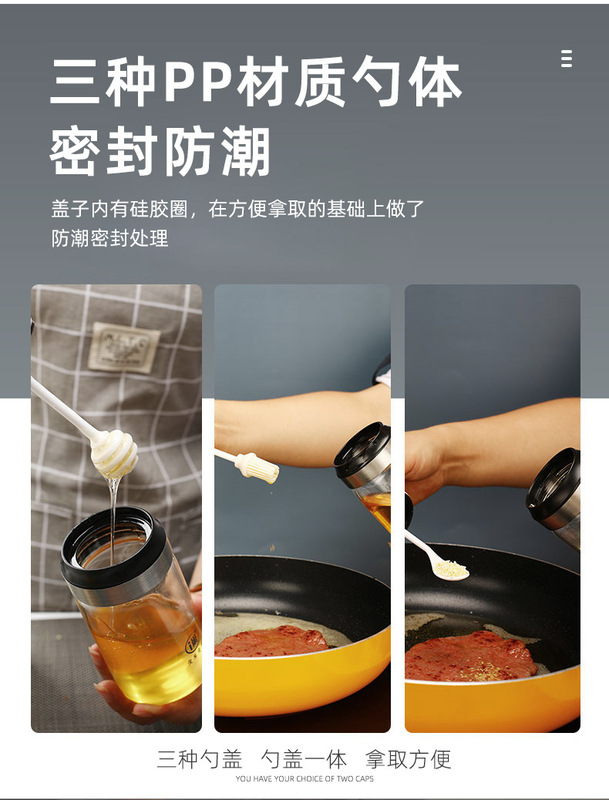 三种PP材质勺体
密封防潮

盖子内有硅胶圈，在方便拿取的基础上做了防潮密封处理

三种勺盖 勺盖一体 拿取方便
YOU HAVE YOUR CHOICE OF TWO CAPS