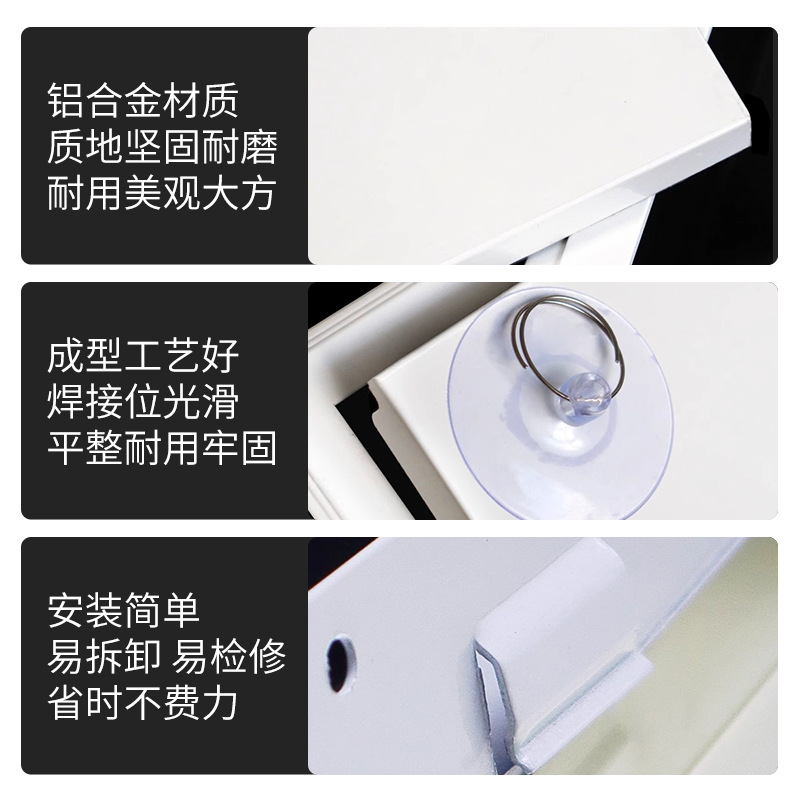 铝合金材质
质地坚固耐磨
耐用美观大方

成型工艺好
焊接位光滑
平整耐用牢固

安装简单
易拆卸 易检修
省时不费力