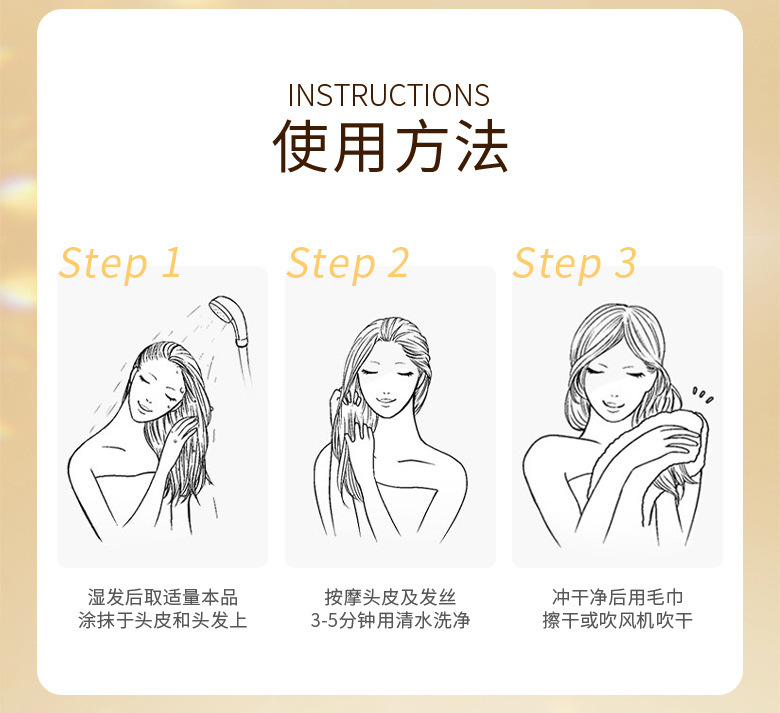 INSTRUCTIONS
使用方法

Step 1

湿发后取适量本品
涂抹于头皮和头发上

Step 2

按摩头皮及发丝
3-5分钟用清水洗净

Step 3

冲干净后用毛巾
擦干或吹风机吹干