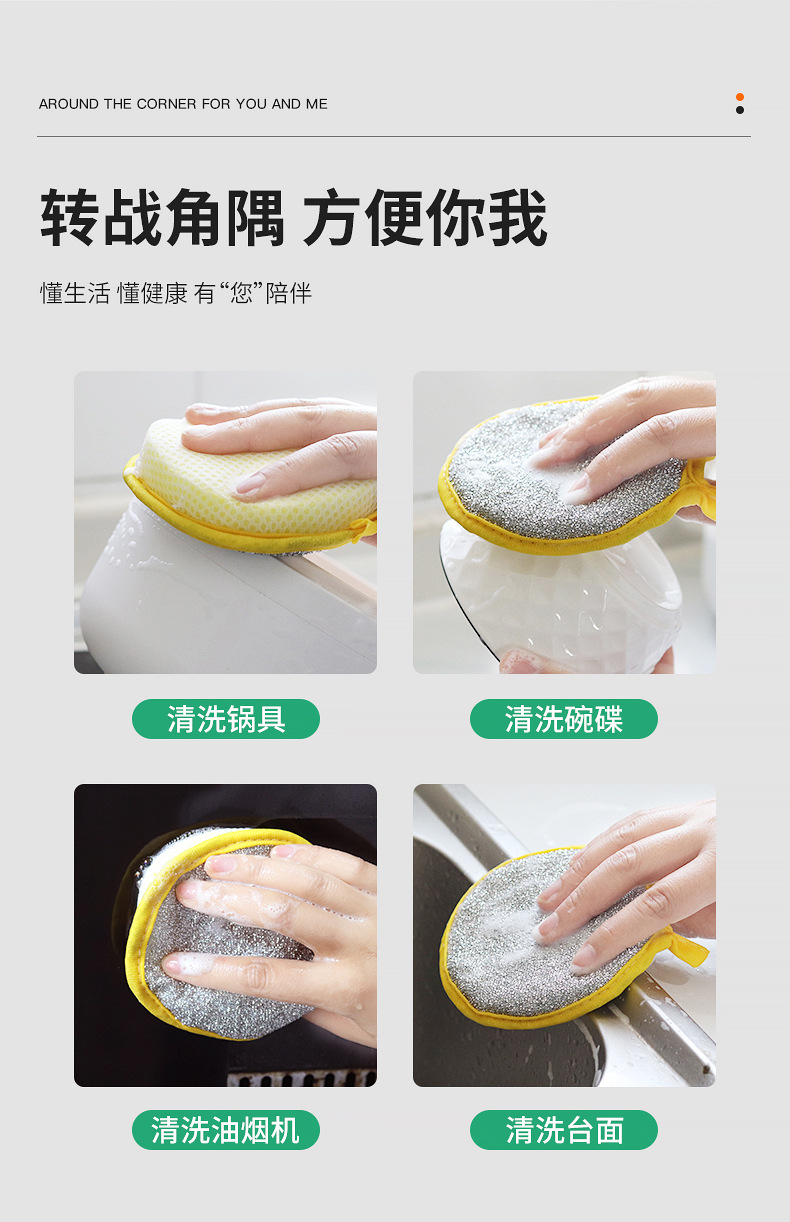 AROUND THE CORNER FOR YOU AND ME

转战角隅 方便你我

懂生活 懂健康 有“您”陪伴

清洗锅具

清洗碗碟

清洗油烟机

清洗台面