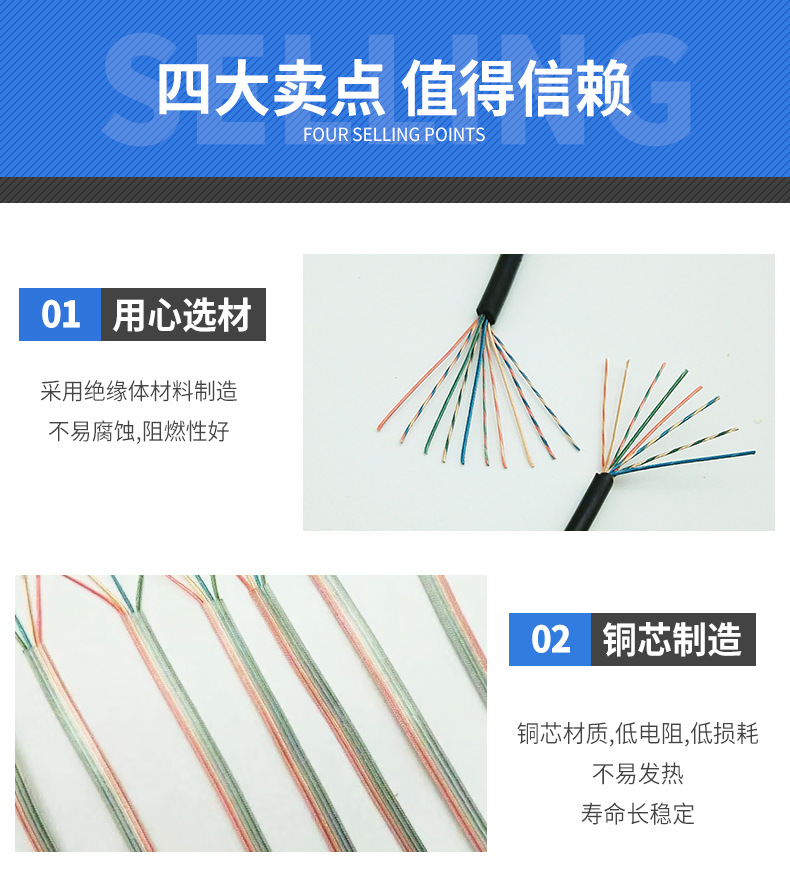 SELLING

四大卖点 值得信赖

FOUR SELLING POINTS

01 用心选材

采用绝缘体材料制造
不易腐蚀,阻燃性好

02 铜芯制造

铜芯材质,低电阻,低损耗
不易发热
寿命长稳定