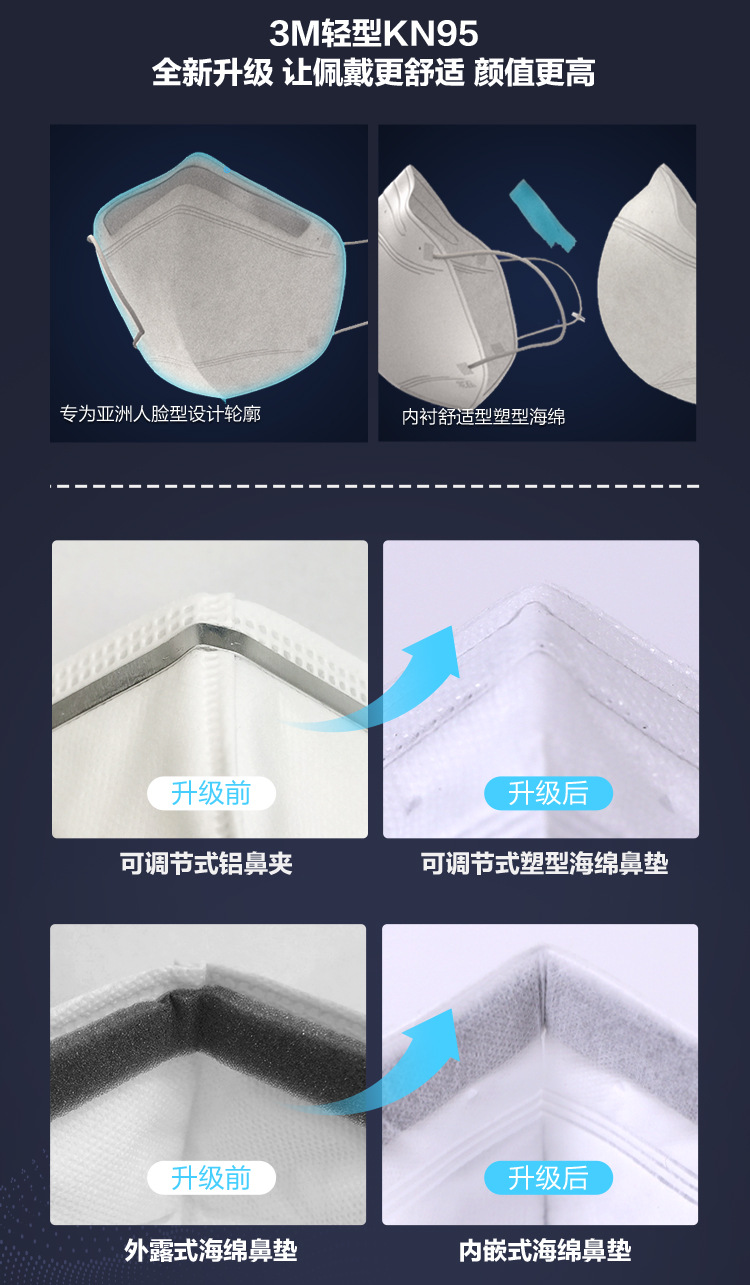 3M轻型KN95
全新升级 让佩戴更舒适 颜值更高

专为亚洲人脸型设计轮廓

内衬舒适型塑型海绵

升级前

升级后

可调节式铝鼻夹

可调节式塑型海绵鼻垫

升级前

升级后

外露式海绵鼻垫

内嵌式海绵鼻垫