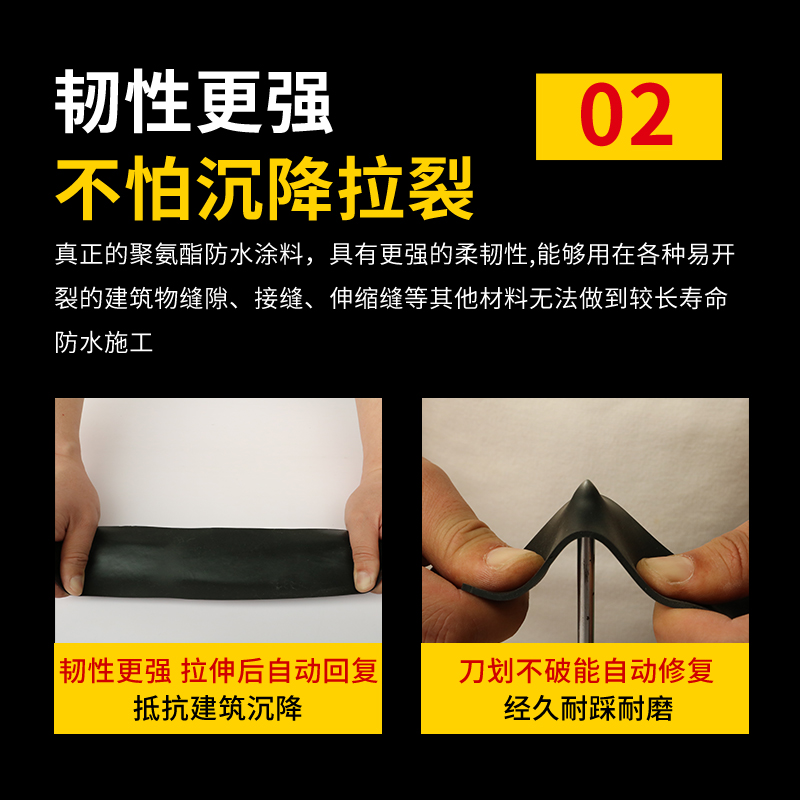 韧性更强

02

不怕沉降拉裂

真正的聚氨酯防水涂料，具有更强的柔韧性,能够用在各种易开裂的建筑物缝隙、接缝、伸缩缝等其他材料无法做到较长寿命防水施工

韧性更强 拉伸后自动回复
抵抗建筑沉降

刀划不破能自动修复
经久耐踩耐磨