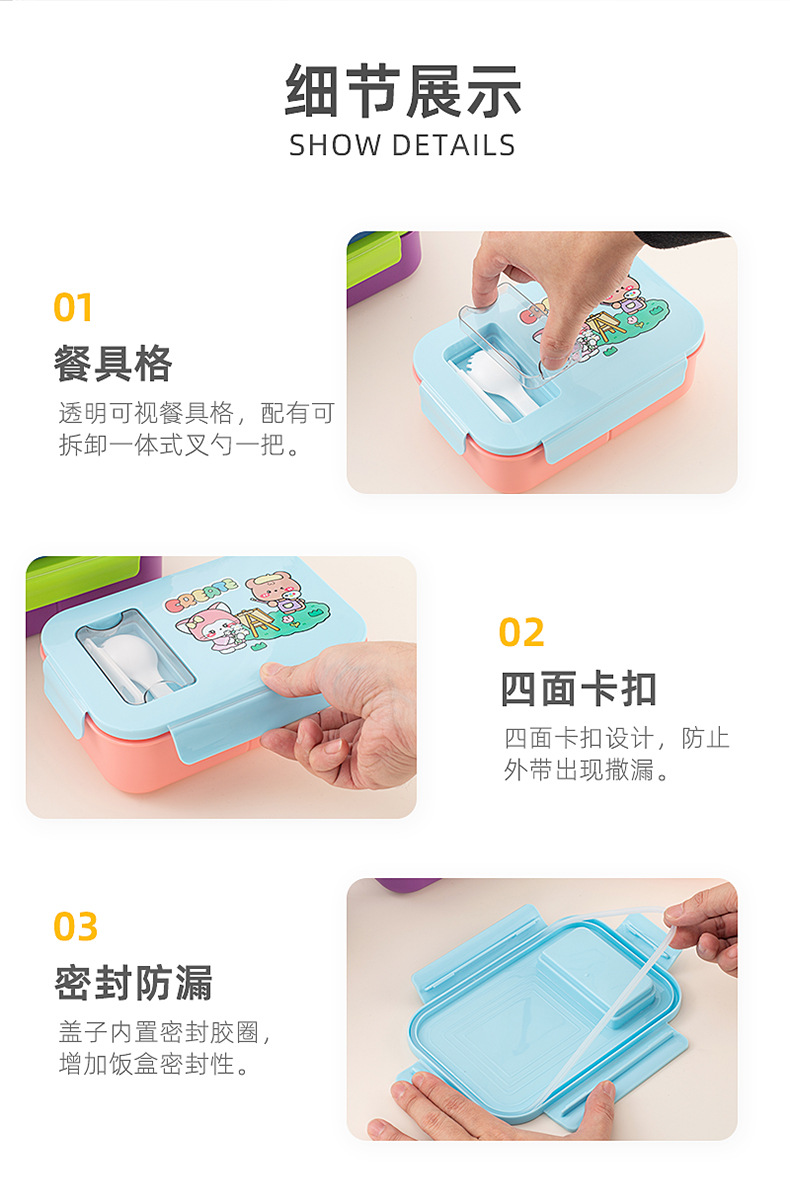 细节展示
SHOW DETAILS

01
餐具格
透明可视餐具格，配有可拆卸一体式叉勺一把。

CREATE

02
四面卡扣
四面卡扣设计，防止外带出现撒漏。

03
密封防漏
盖子内置密封胶圈，增加饭盒密封性。