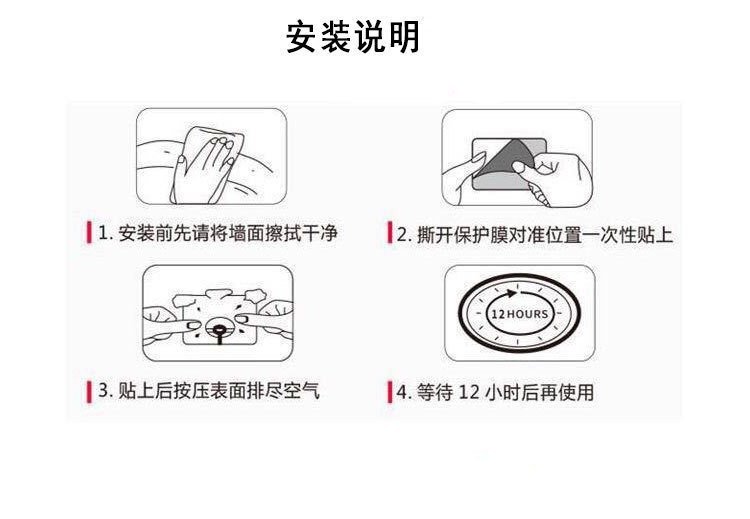 安装说明

1. 安装前先请将墙面擦拭干净

2. 撕开保护膜对准位置一次性贴上

3. 贴上后按压表面排尽空气

12HOURS

4. 等待 12 小时后再使用