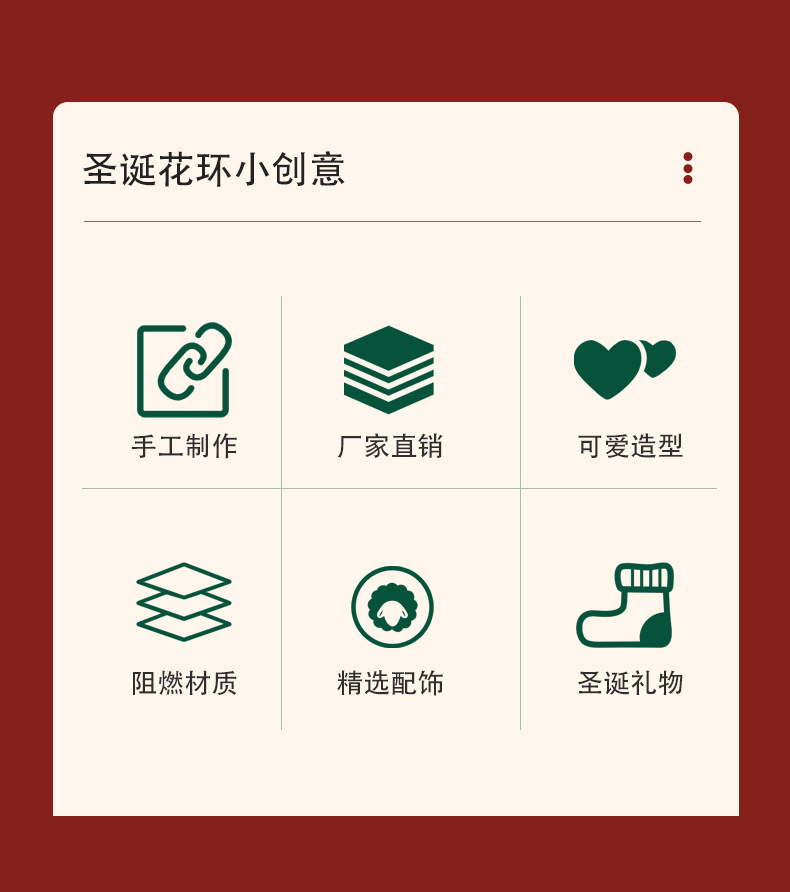 圣诞花环小创意

手工制作

厂家直销

可爱造型

阻燃材质

精选配饰

圣诞礼物