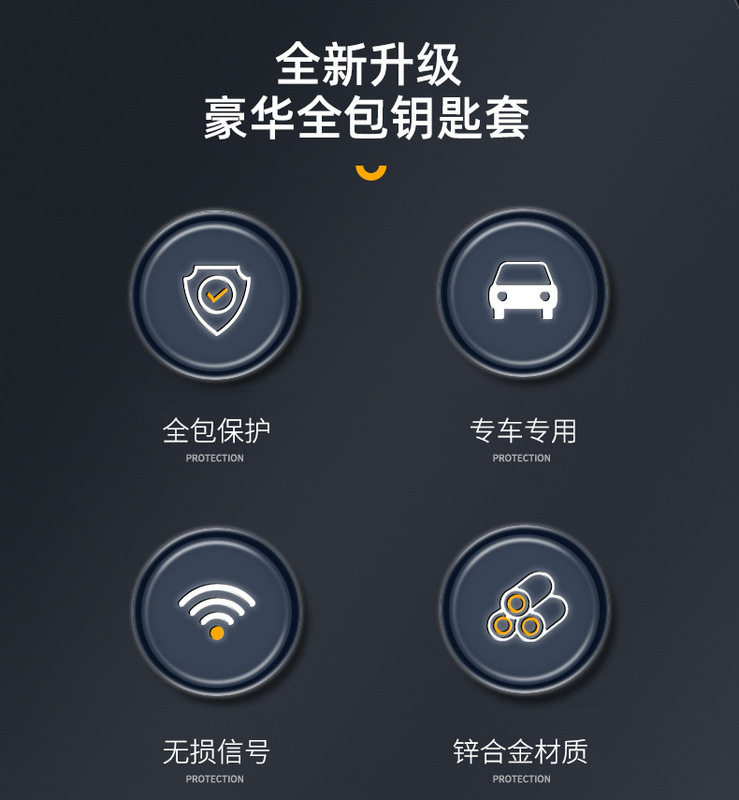 全新升级
豪华全包钥匙套

全包保护
PROTECTION

专车专用
PROTECTION

无损信号
PROTECTION

锌合金材质
PROTECTION