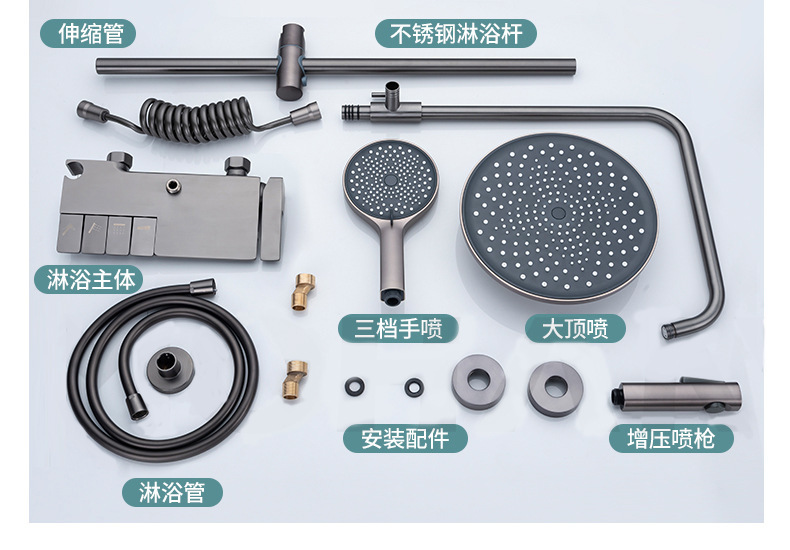 伸缩管

不锈钢淋浴杆

淋浴主体

三档手喷

大顶喷

安装配件

增压喷枪

淋浴管