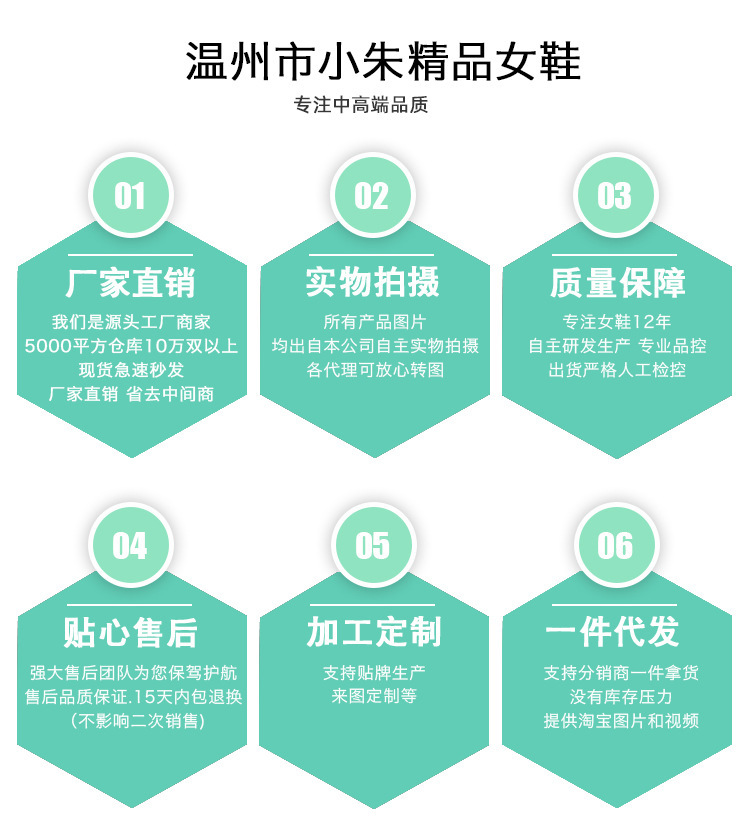 温州市小朱精品女鞋

专注中高端品质

01

厂家直销

我们是源头工厂商家
5000平方仓库10万双以上
现货急速秒发
厂家直销 省去中间商

02

实物拍摄

所有产品图片
均出自本公司自主实物拍摄
各代理可放心转图

03

质量保障

专注女鞋12年
自主研发生产 专业品控
出货严格人工检控

04

贴心售后

强大售后团队为您保驾护航
售后品质保证.15天内包退换
(不影响二次销售)

05

加工定制

支持贴牌生产
来图定制等

06

一件代发

支持分销商一件拿货
没有库存压力
提供淘宝图片和视频