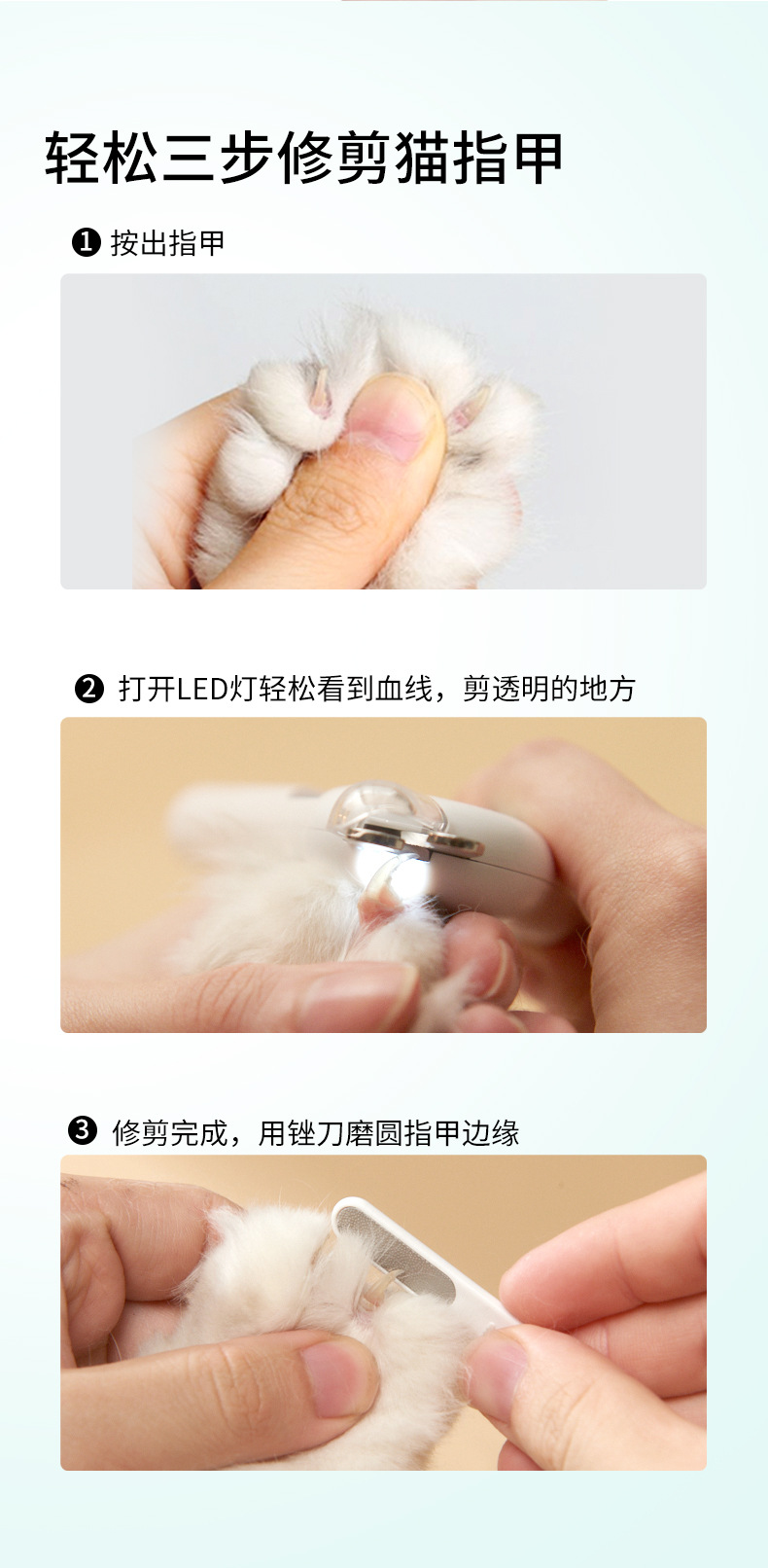 轻松三步修剪猫指甲

❶ 按出指甲

❷ 打开LED灯轻松看到血线，剪透明的地方

❸ 修剪完成，用锉刀磨圆指甲边缘