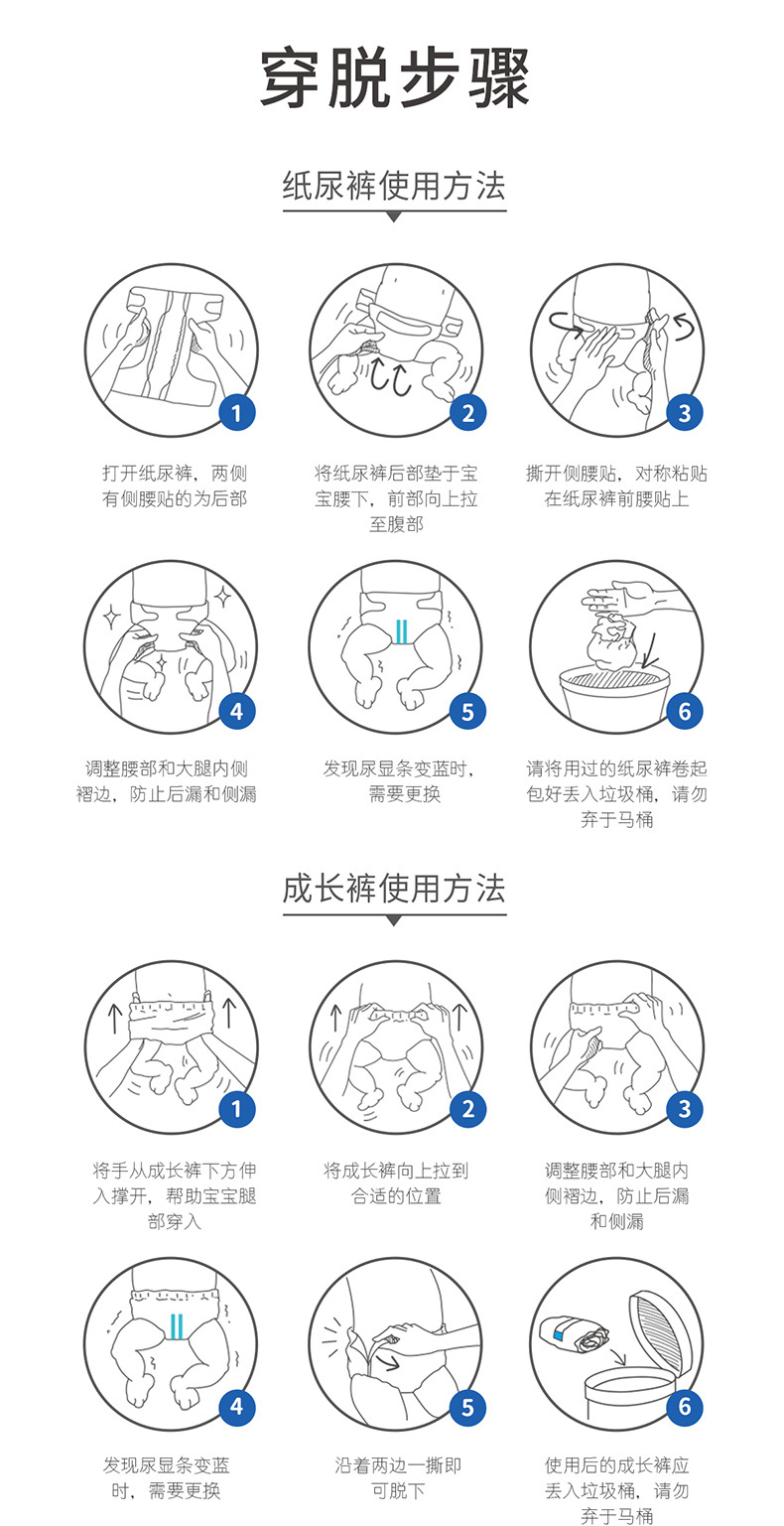 穿脱步骤

纸尿裤使用方法

1
打开纸尿裤，两侧有侧腰贴的为后部

2
将纸尿裤后部垫于宝宝腰下，前部向上拉至腹部

3
撕开侧腰贴，对称粘贴在纸尿裤前腰贴上

4
调整腰部和大腿内侧褶边，防止后漏和侧漏

5
发现尿显条变蓝时，需要更换

6
请将用过的纸尿裤卷起包好丢入垃圾桶，请勿弃于马桶

成长裤使用方法

1
将手从成长裤下方伸入撑开，帮助宝宝腿部穿入

2
将成长裤向上拉到合适的位置

3
调整腰部和大腿内侧褶边，防止后漏和侧漏

4
发现尿显条变蓝时，需要更换

5
沿着两边一撕即可脱下

6
使用后的成长裤应丢入垃圾桶，请勿弃于马桶