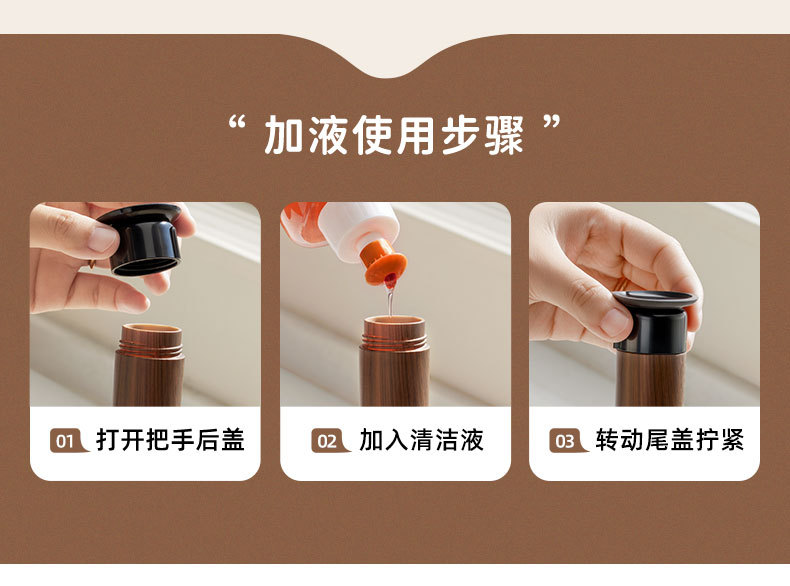 “ 加液使用步骤 ”

01 打开把手后盖

02 加入清洁液

03 转动尾盖拧紧