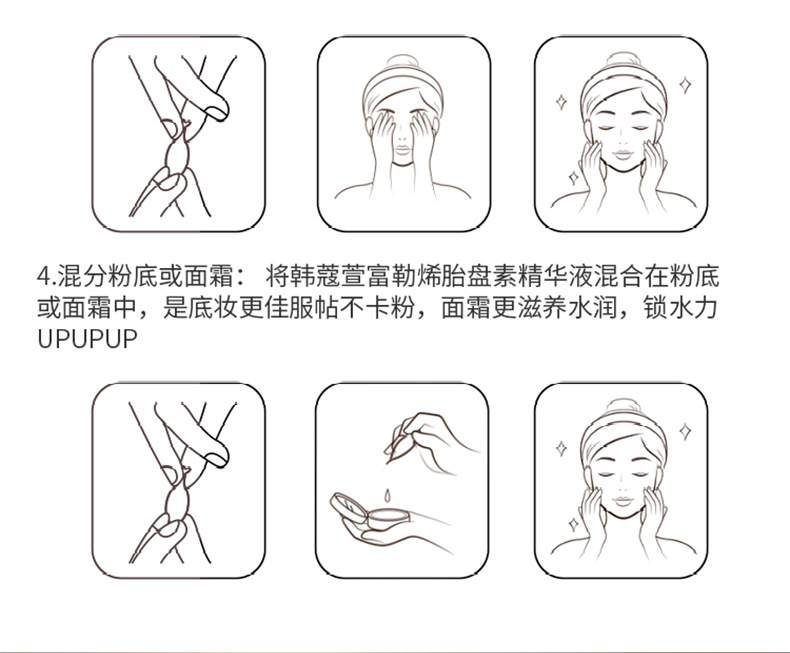 4.混分粉底或面霜： 将韩蔻萱富勒烯胎盘素精华液混合在粉底或面霜中，是底妆更佳服帖不卡粉，面霜更滋养水润，锁水力UPUPUP