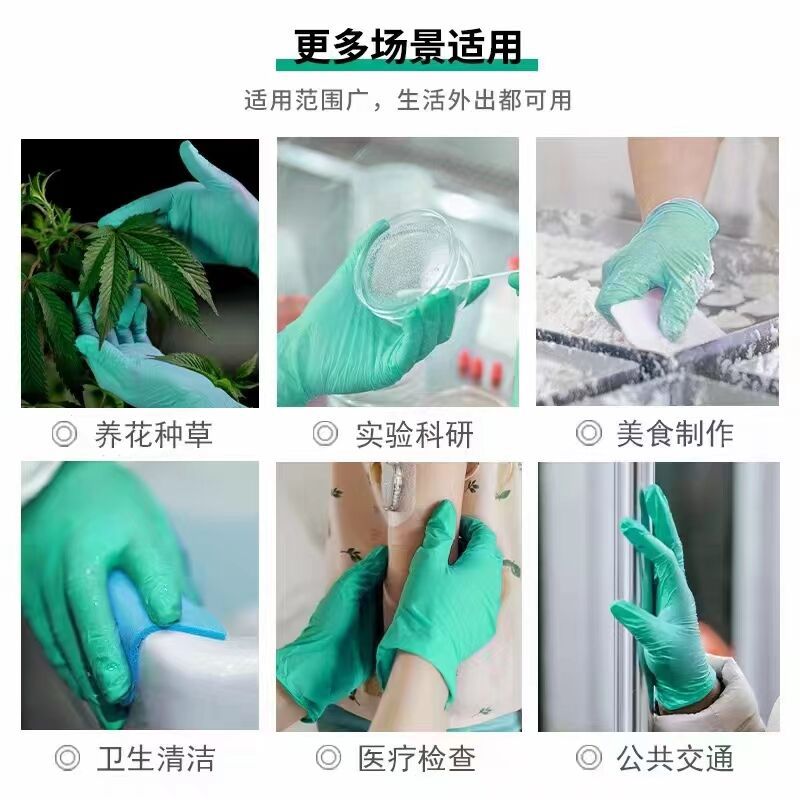 更多场景适用

适用范围广，生活外出都可用

◎ 养花种草

◎ 实验科研

◎ 美食制作

◎ 卫生清洁

◎ 医疗检查

◎ 公共交通