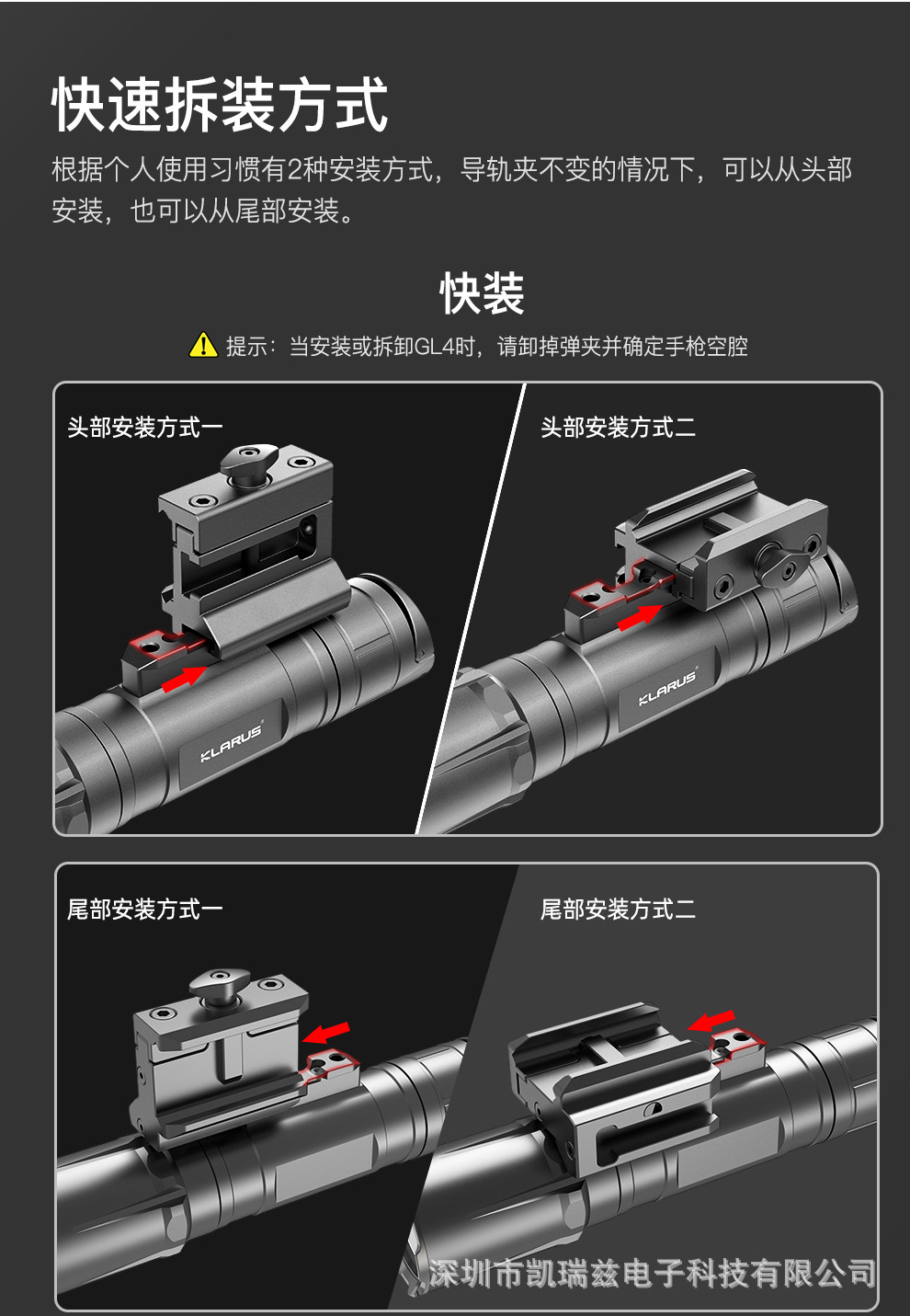 快速拆装方式

根据个人使用习惯有2种安装方式，导轨夹不变的情况下，可以从头部安装，也可以从尾部安装。

快装

提示：当安装或拆卸GL4时，请卸掉弹夹并确定手枪空腔

头部安装方式一

KLARUS

头部安装方式二

KLARUS

尾部安装方式一

尾部安装方式二

深圳市凯瑞兹电子科技有限公司