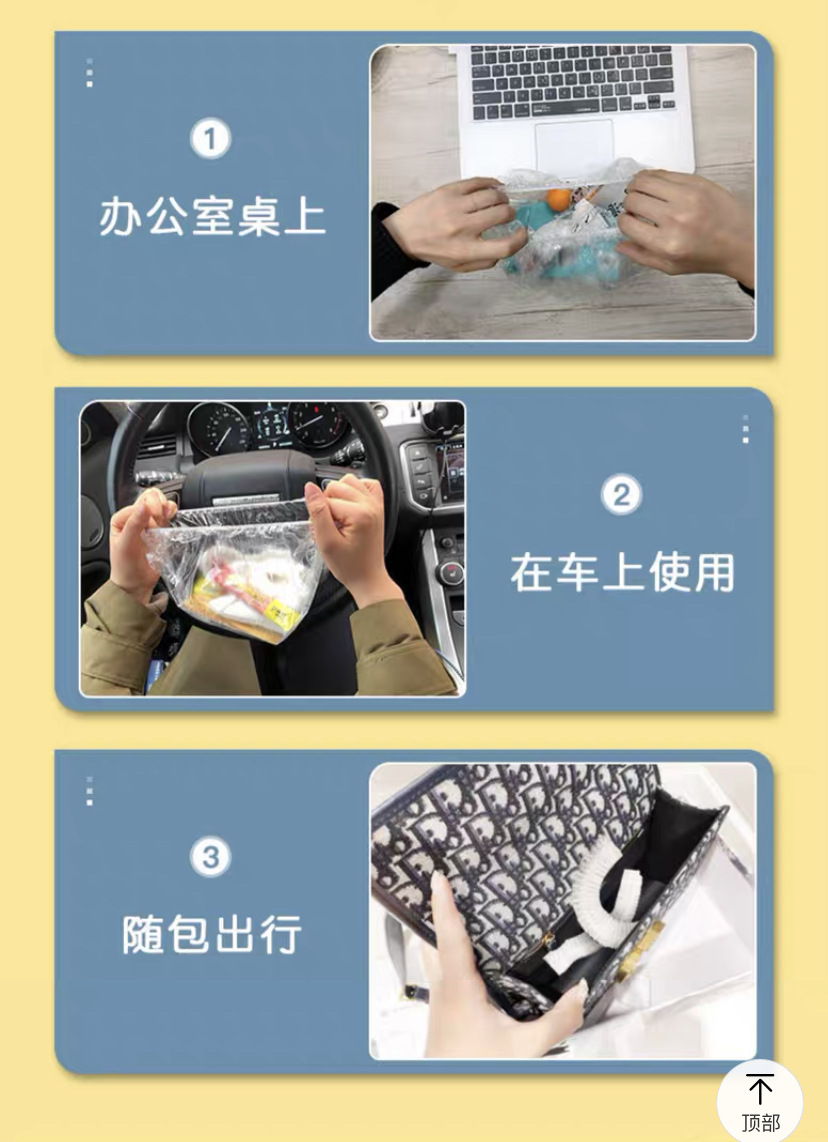 1
办公室桌上

2
在车上使用

3
随包出行

顶部