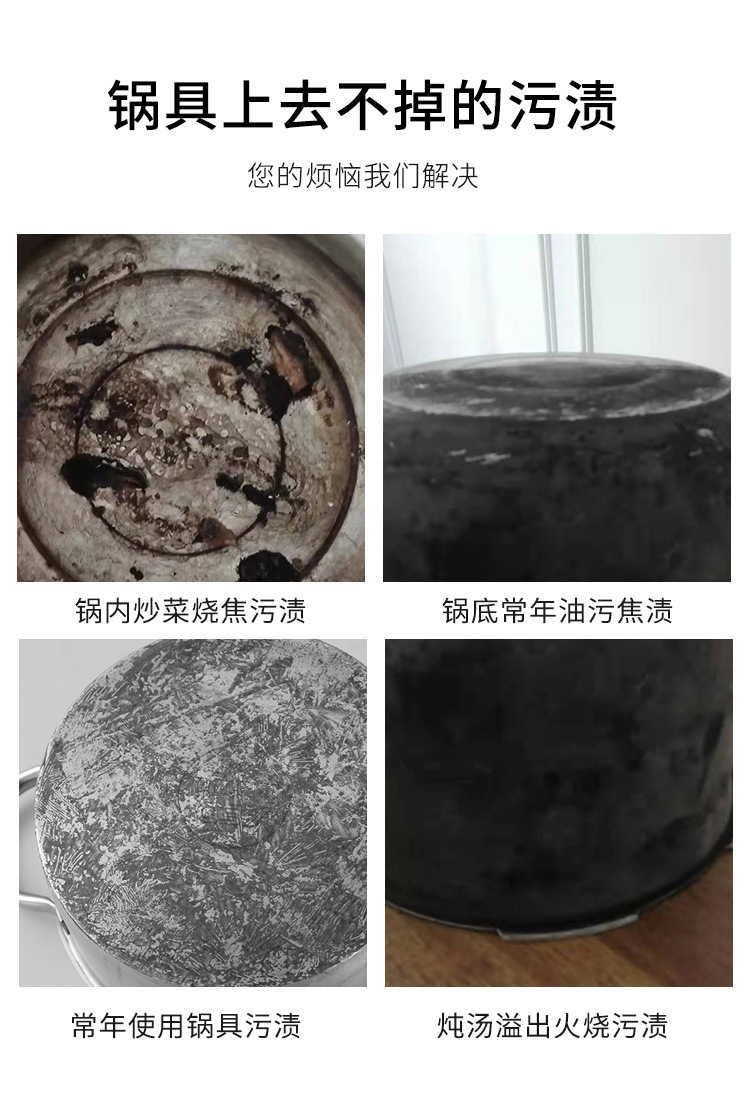 锅具上去不掉的污渍

您的烦恼我们解决

锅内炒菜烧焦污渍

锅底常年油污焦渍

常年使用锅具污渍

炖汤溢出火烧污渍