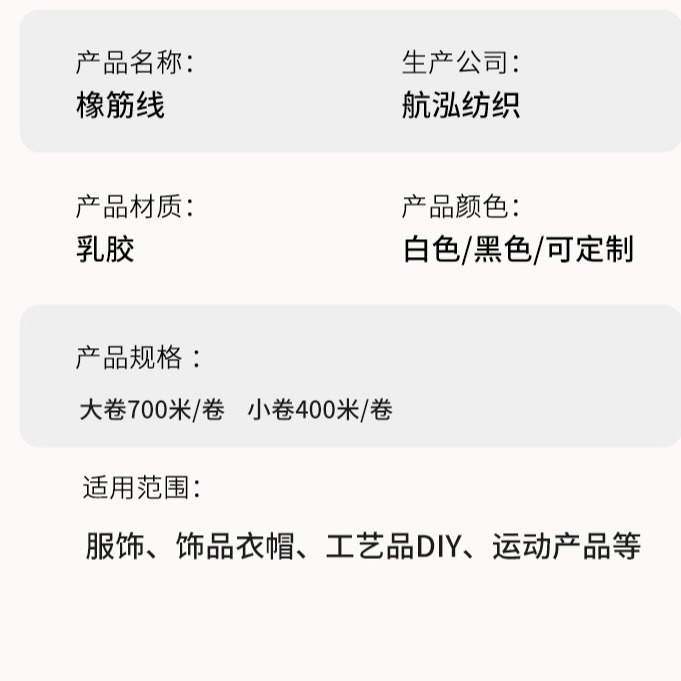 产品名称:
橡筋线

生产公司:
航泓纺织

产品材质:
乳胶

产品颜色:
白色/黑色/可定制

产品规格:

大卷700米/卷 小卷400米/卷

适用范围:

服饰、饰品衣帽、工艺品DIY、运动产品等