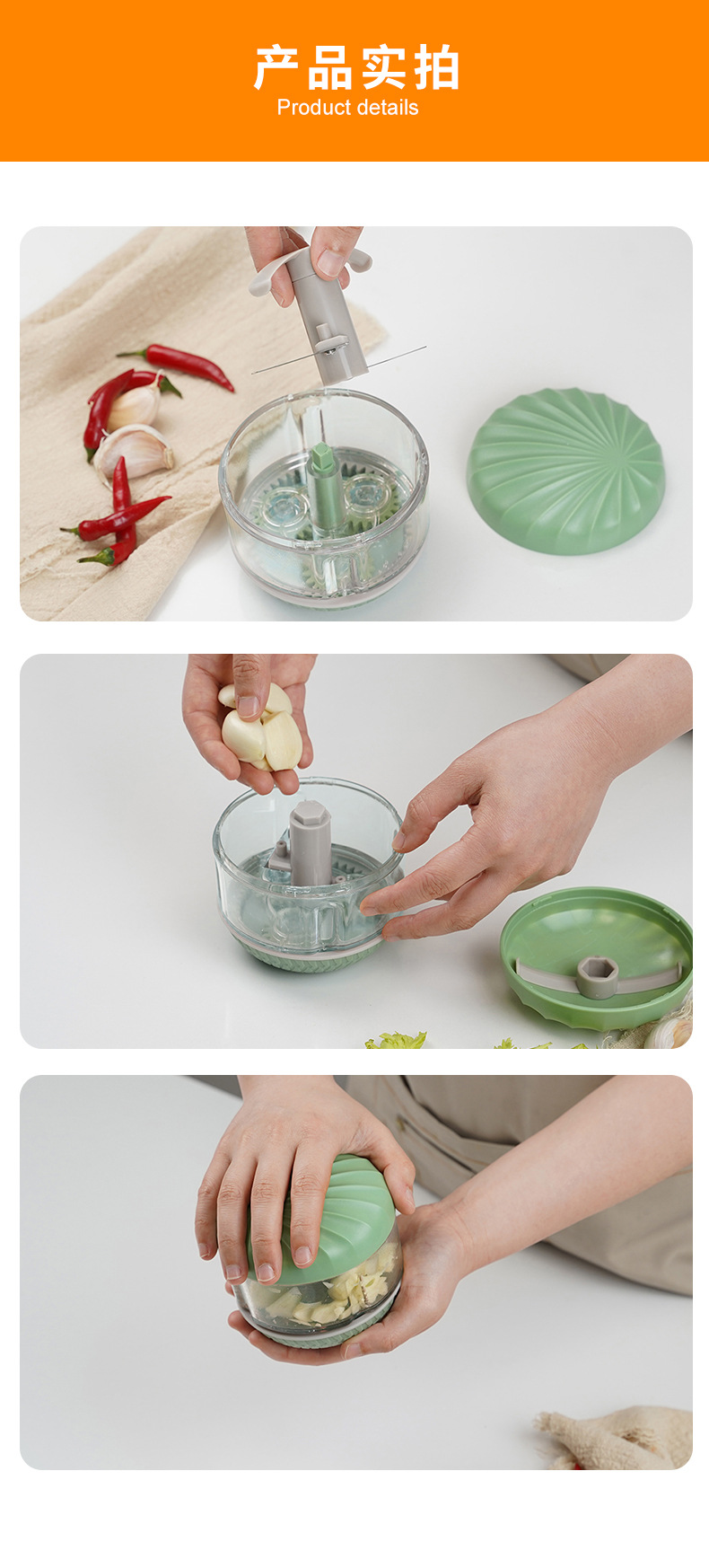 产品实拍
Product details