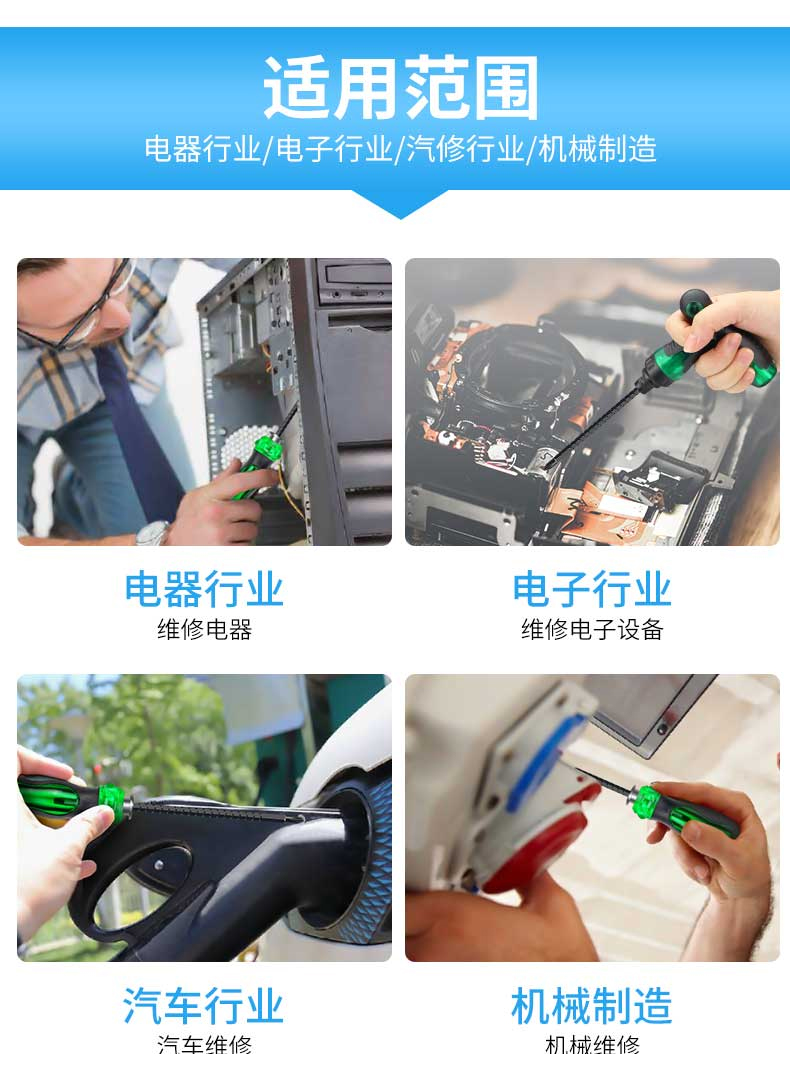 适用范围
电器行业/电子行业/汽修行业/机械制造

电器行业
维修电器

电子行业
维修电子设备

汽车行业
汽车维修

机械制造
机械维修