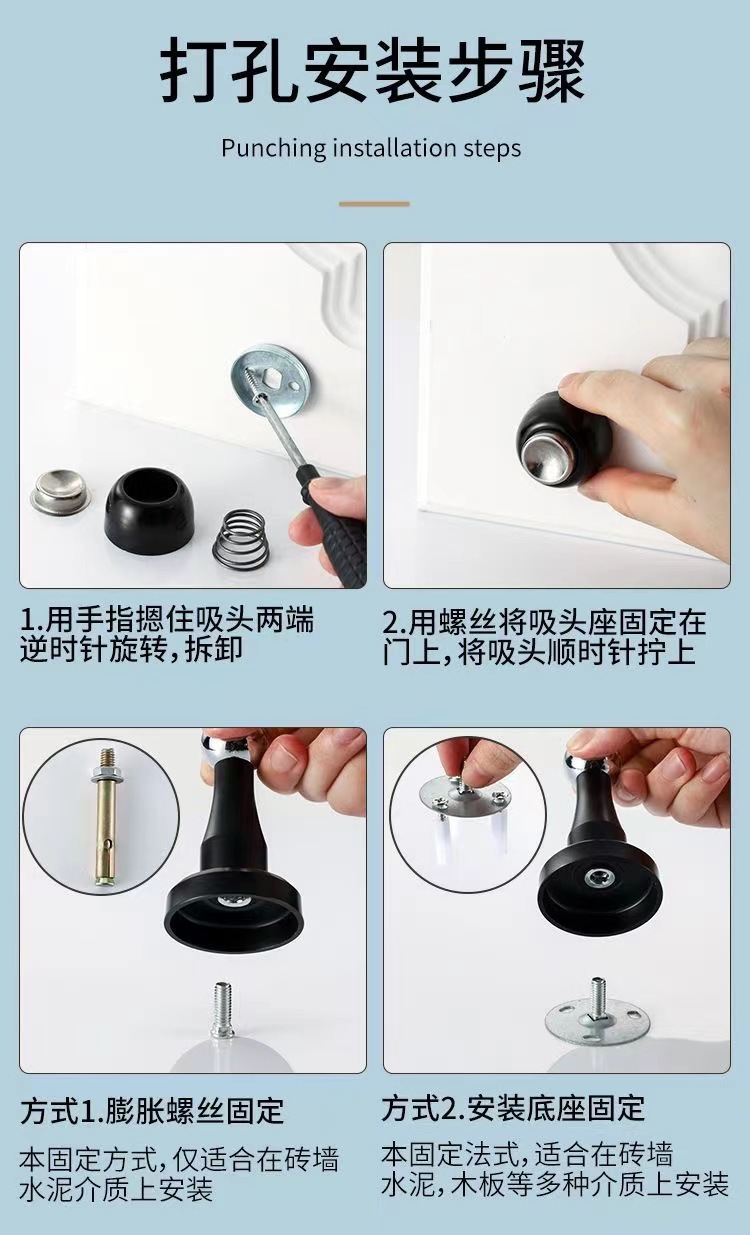 打孔安装步骤

Punching installation steps

1.用手指摁住吸头两端逆时针旋转，拆卸

2.用螺丝将吸头座固定在门上，将吸头顺时针拧上

方式1.膨胀螺丝固定

本固定方式，仅适合在砖墙水泥介质上安装

方式2.安装底座固定

本固定法式，适合在砖墙水泥，木板等多种介质上安装