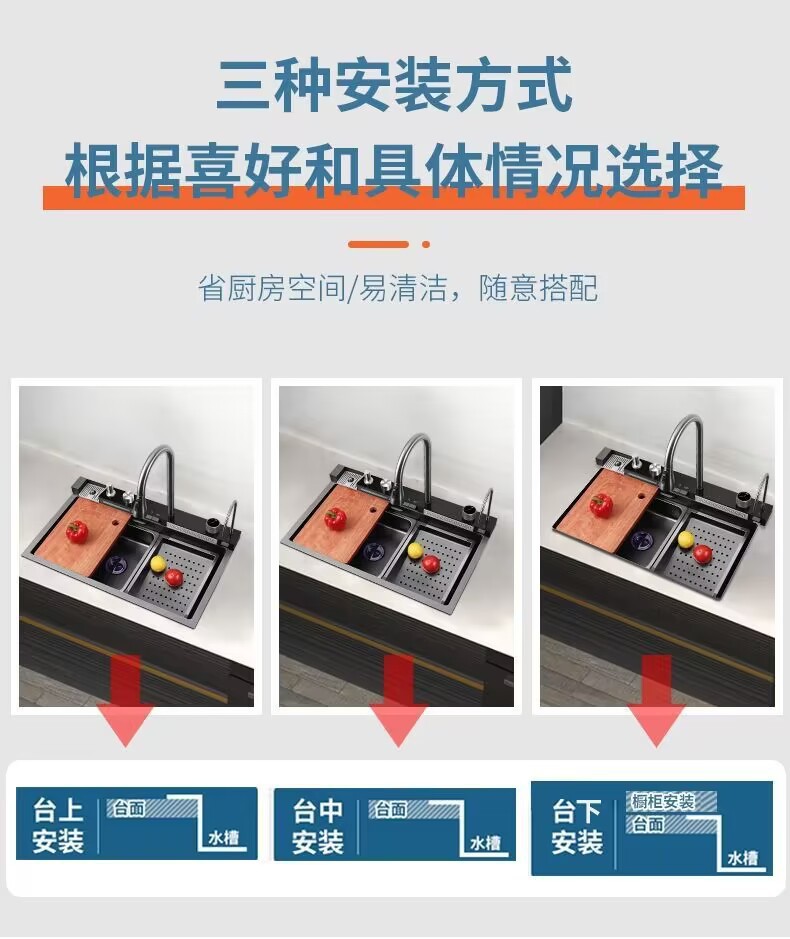 三种安装方式
根据喜好和具体情况选择

省厨房空间/易清洁，随意搭配

台上安装 台面 水槽

台中安装 台面 水槽

台下安装 橱柜安装 台面 水槽