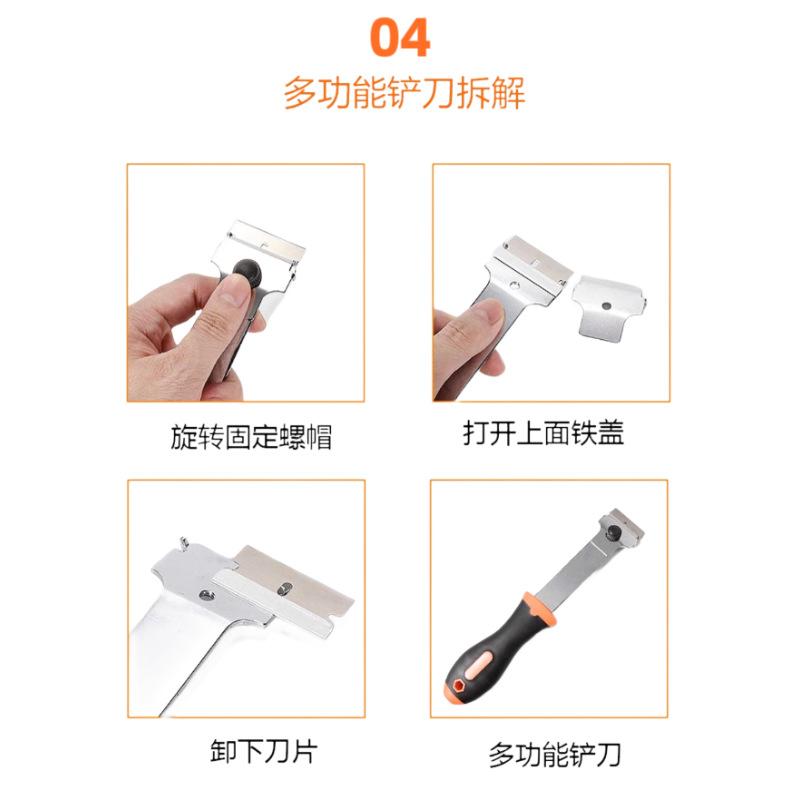 04
多功能铲刀拆解

旋转固定螺帽

打开上面铁盖

卸下刀片

多功能铲刀