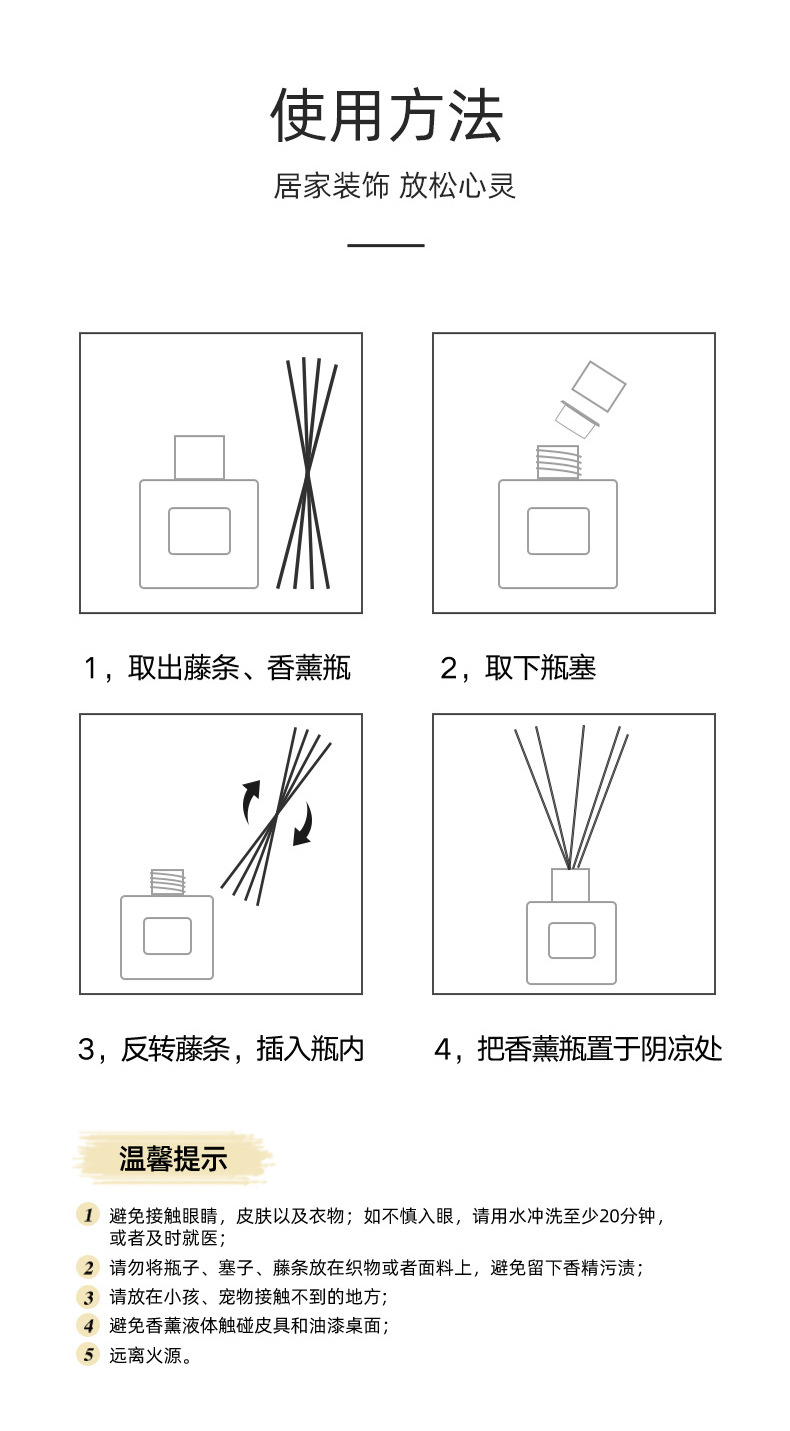 使用方法

居家装饰 放松心灵

1，取出藤条、香薰瓶

2，取下瓶塞

3，反转藤条，插入瓶内

4，把香薰瓶置于阴凉处

温馨提示

1 避免接触眼睛，皮肤以及衣物；如不慎入眼，请用水冲洗至少20分钟，或者及时就医；

2 请勿将瓶子、塞子、藤条放在织物或者面料上，避免留下香精污渍；

3 请放在小孩、宠物接触不到的地方；

4 避免香薰液体触碰皮具和油漆桌面；

5 远离火源。