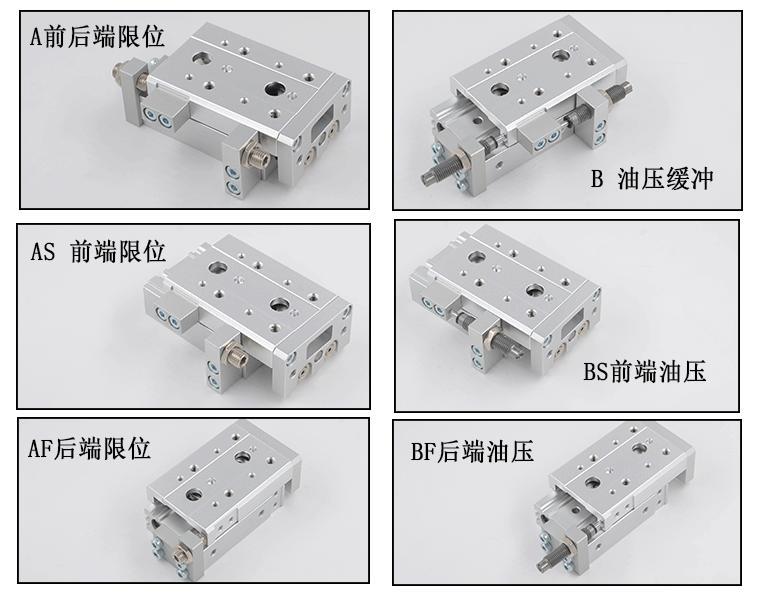 A前后端限位

B 油压缓冲

AS 前端限位

BS前端油压

AF后端限位

BF后端油压