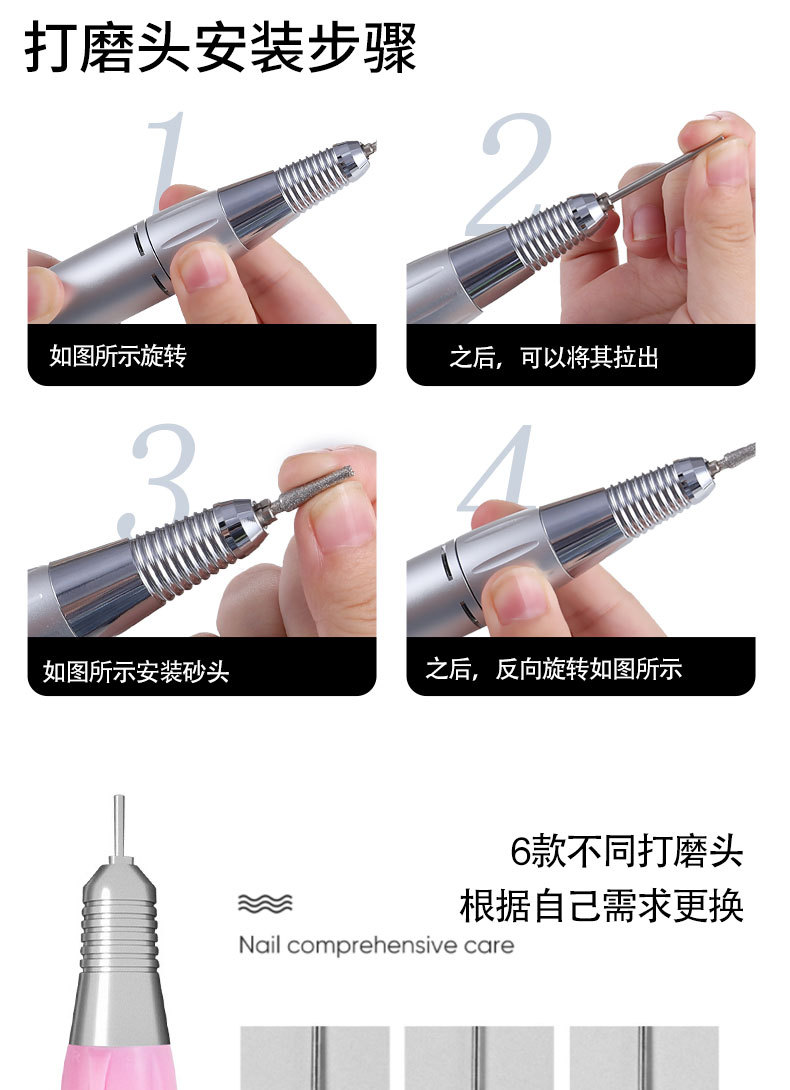 打磨头安装步骤

1

如图所示旋转

2

之后，可以将其拉出

3

如图所示安装砂头

4

之后，反向旋转如图所示

6款不同打磨头
根据自己需求更换

Nail comprehensive care