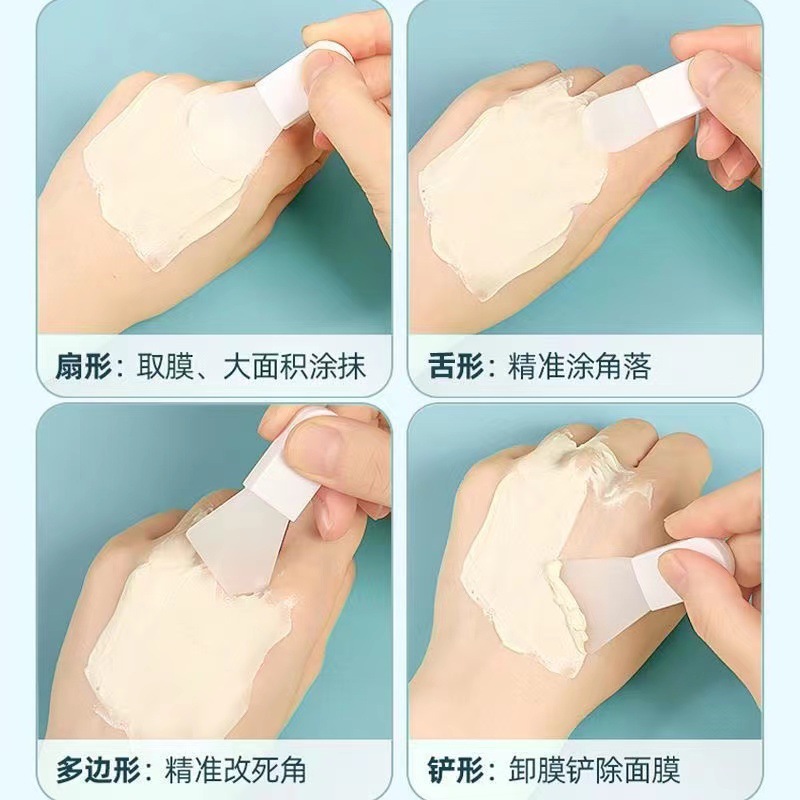 扇形：取膜、大面积涂抹

舌形：精准涂角落

多边形：精准改死角

铲形：卸膜铲除面膜