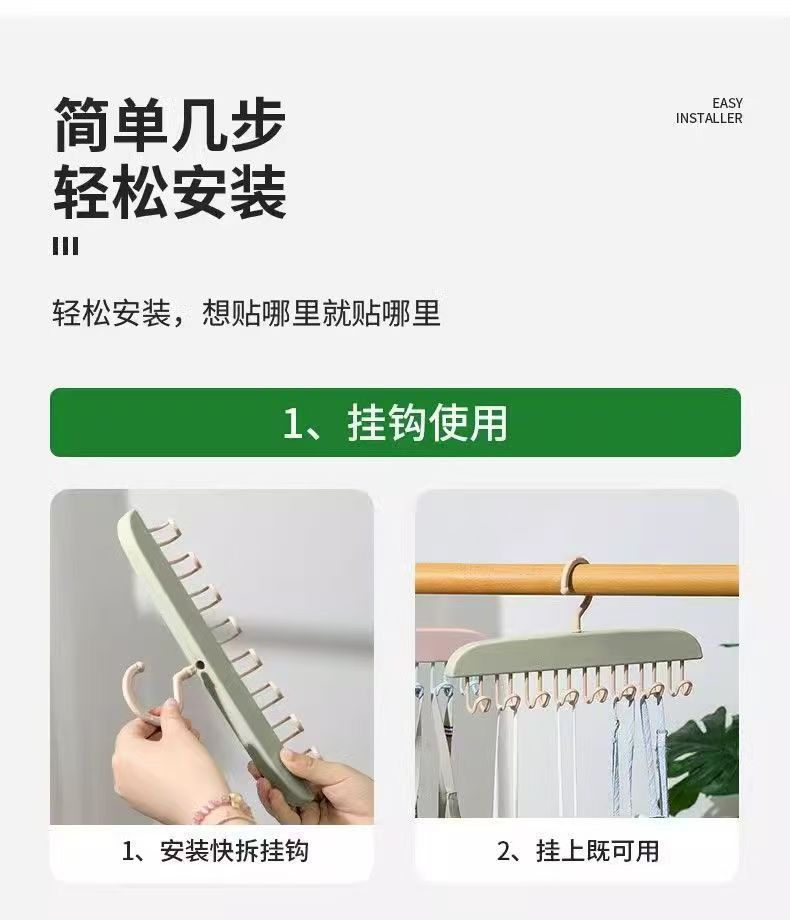 简单几步
轻松安装

EASY
INSTALLER

轻松安装，想贴哪里就贴哪里

1、挂钩使用

1、安装快拆挂钩

2、挂上既可用