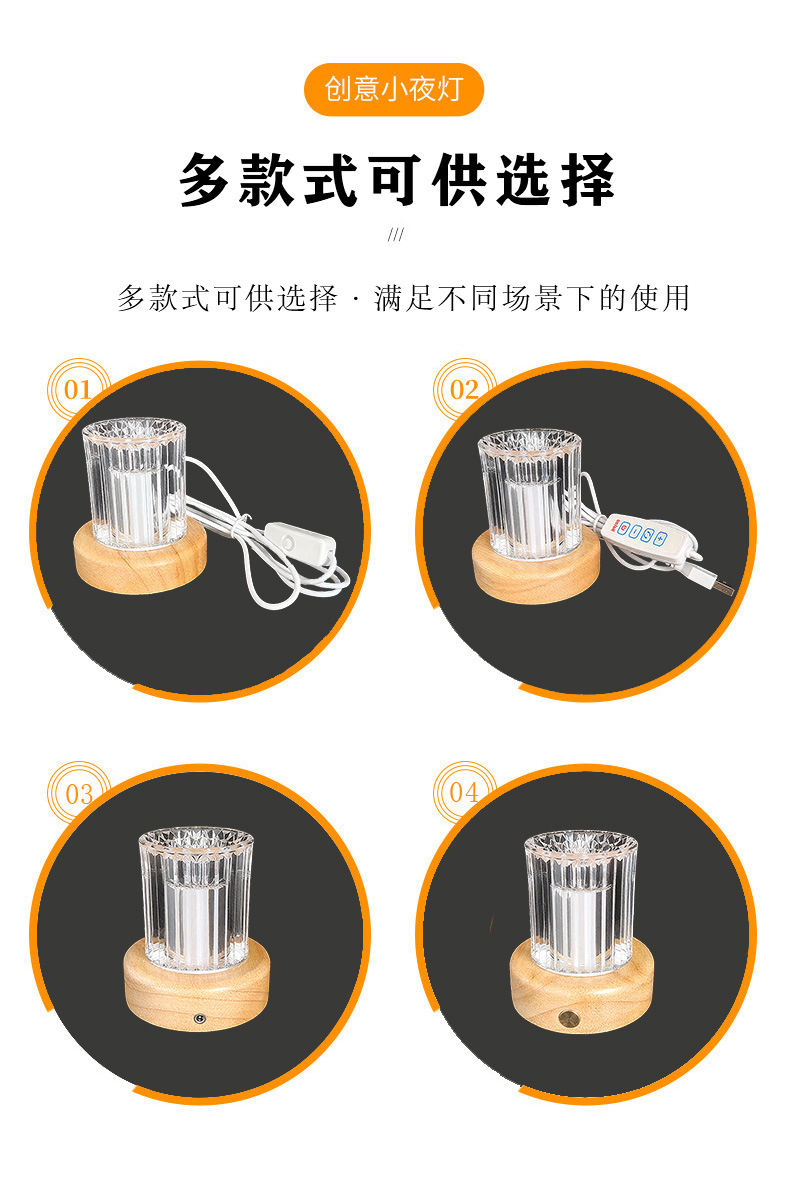 创意小夜灯

多款式可供选择

///

多款式可供选择 · 满足不同场景下的使用

01

02

03

04