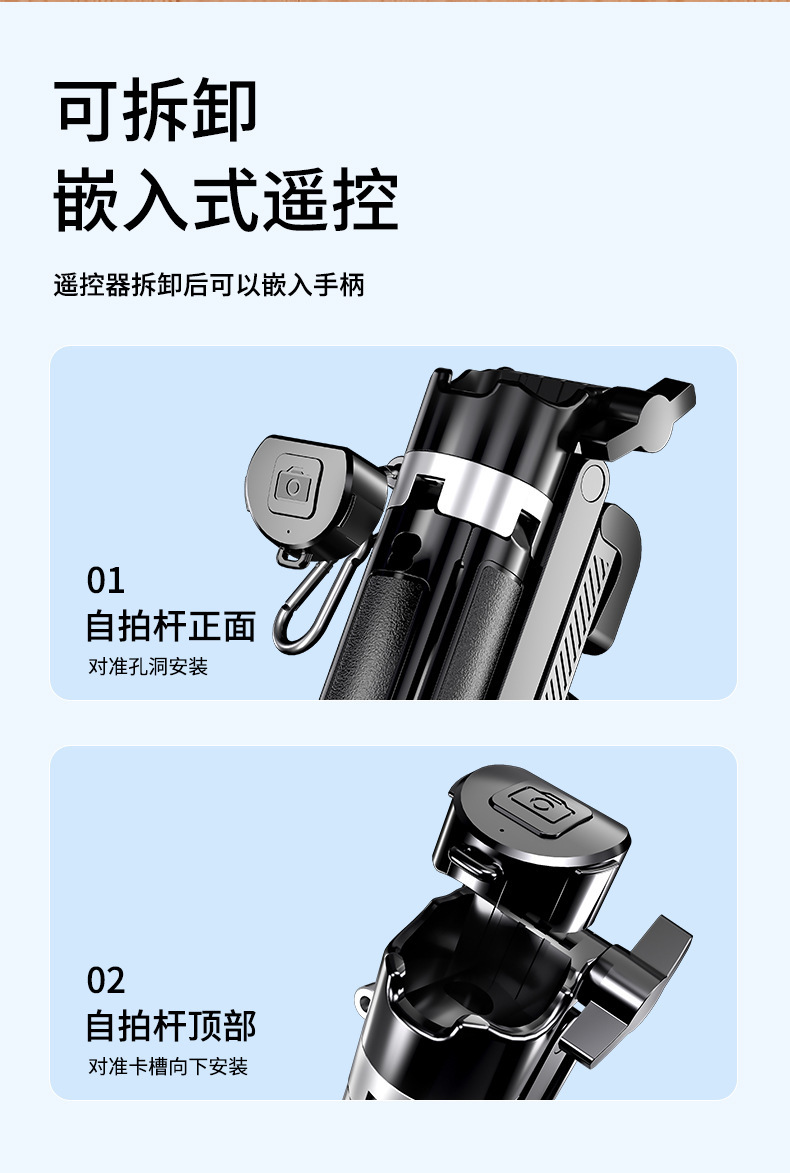 可拆卸
嵌入式遥控

遥控器拆卸后可以嵌入手柄

01
自拍杆正面
对准孔洞安装

02
自拍杆顶部
对准卡槽向下安装