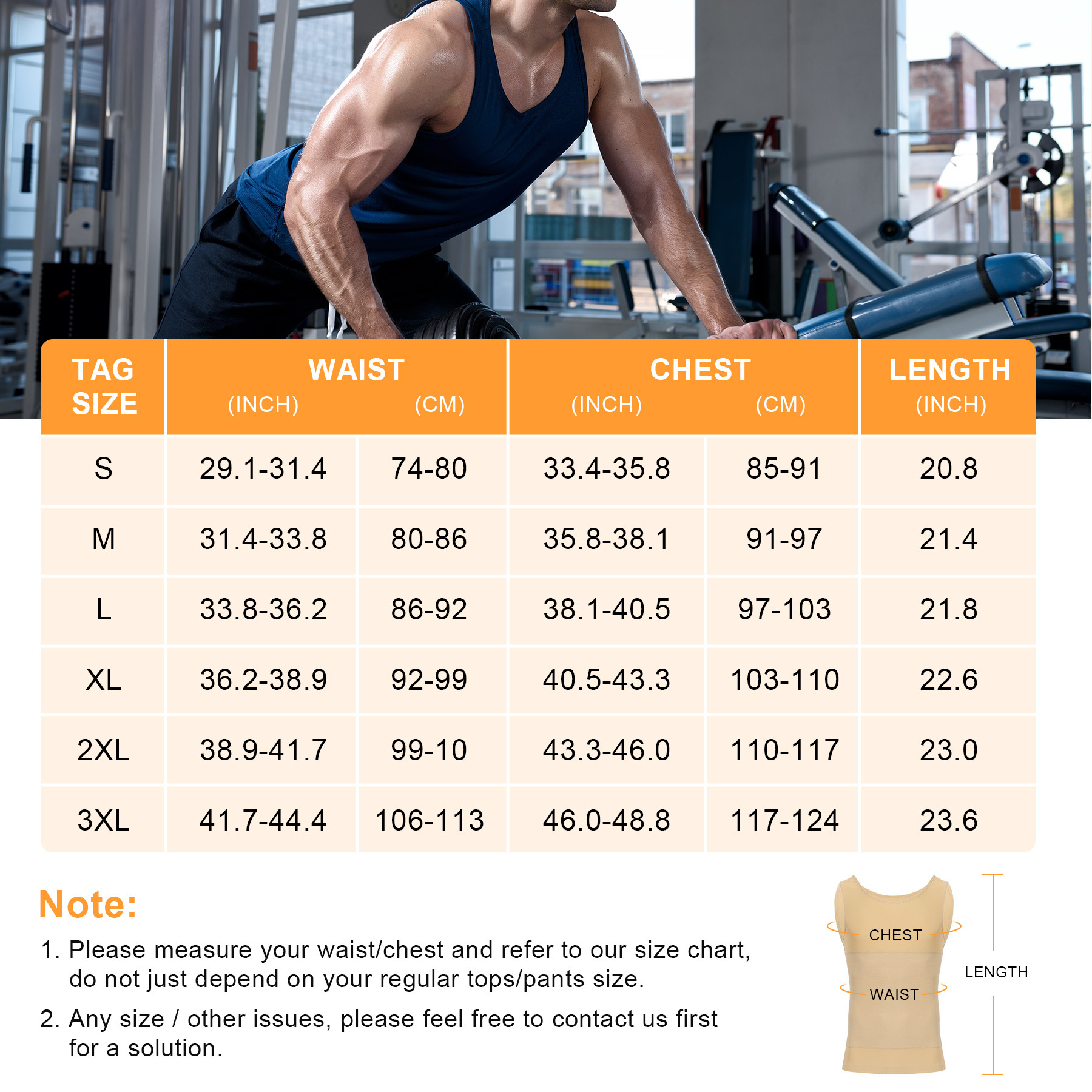 | TAG SIZE | WAIST (INCH) | WAIST (CM) | CHEST (INCH) | CHEST (CM) | LENGTH (INCH) |
|---|---|---|---|---|---|
| S | 29.1-31.4 | 74-80 | 33.4-35.8 | 85-91 | 20.8 |
| M | 31.4-33.8 | 80-86 | 35.8-38.1 | 91-97 | 21.4 |
| L | 33.8-36.2 | 86-92 | 38.1-40.5 | 97-103 | 21.8 |
| XL | 36.2-38.9 | 92-99 | 40.5-43.3 | 103-110 | 22.6 |
| 2XL | 38.9-41.7 | 99-10 | 43.3-46.0 | 110-117 | 23.0 |
| 3XL | 41.7-44.4 | 106-113 | 46.0-48.8 | 117-124 | 23.6 |

Note:

1. Please measure your waist/chest and refer to our size chart, do not just depend on your regular tops/pants size.

2. Any size / other issues, please feel free to contact us first for a solution.

CHEST
WAIST
LENGTH