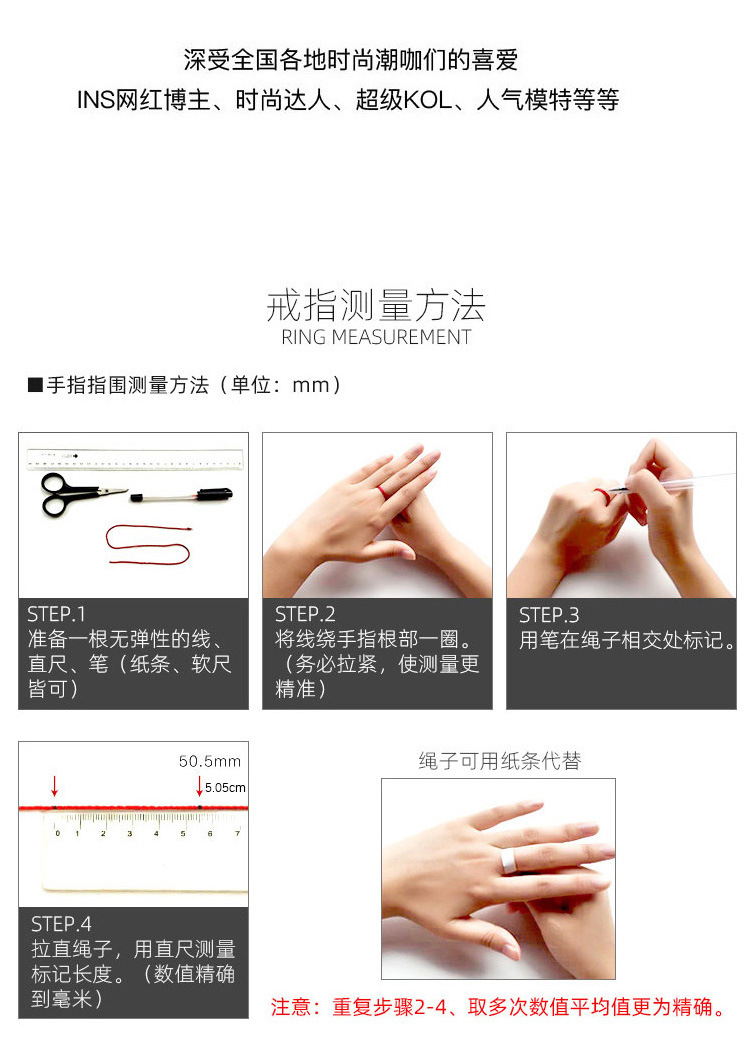 深受全国各地时尚潮咖们的喜爱
INS网红博主、时尚达人、超级KOL、人气模特等等

戒指测量方法
RING MEASUREMENT

■手指指围测量方法（单位：mm）

STEP.1
准备一根无弹性的线、直尺、笔（纸条、软尺皆可）

STEP.2
将线绕手指根部一圈。（务必拉紧，使测量更精准）

STEP.3
用笔在绳子相交处标记。

50.5mm
5.05cm
0 1 2 3 4 5 6 7

STEP.4
拉直绳子，用直尺测量标记长度。（数值精确到毫米）

绳子可用纸条代替

注意：重复步骤2-4、取多次数值平均值更为精确。