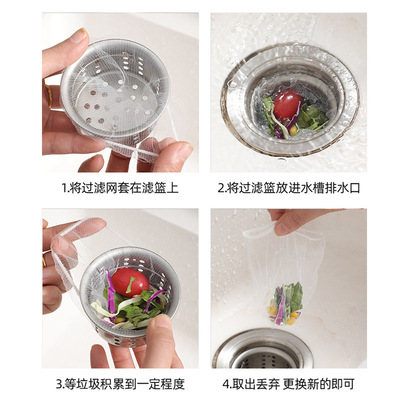 1.将过滤网套在滤篮上

2.将过滤篮放进水槽排水口

3.等垃圾积累到一定程度

4.取出丢弃 更换新的即可