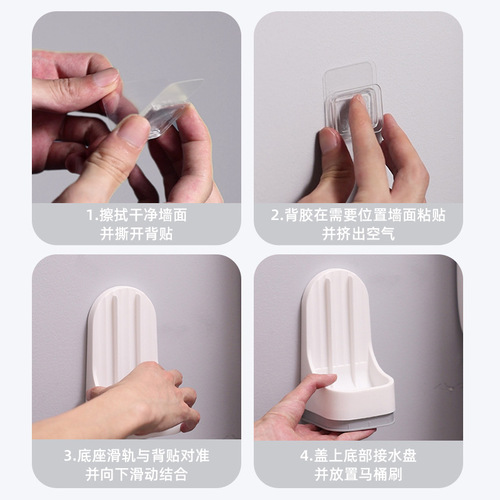 1.擦拭干净墙面
并撕开背贴

2.背胶在需要位置墙面粘贴
并挤出空气

3.底座滑轨与背贴对准
并向下滑动结合

4.盖上底部接水盘
并放置马桶刷