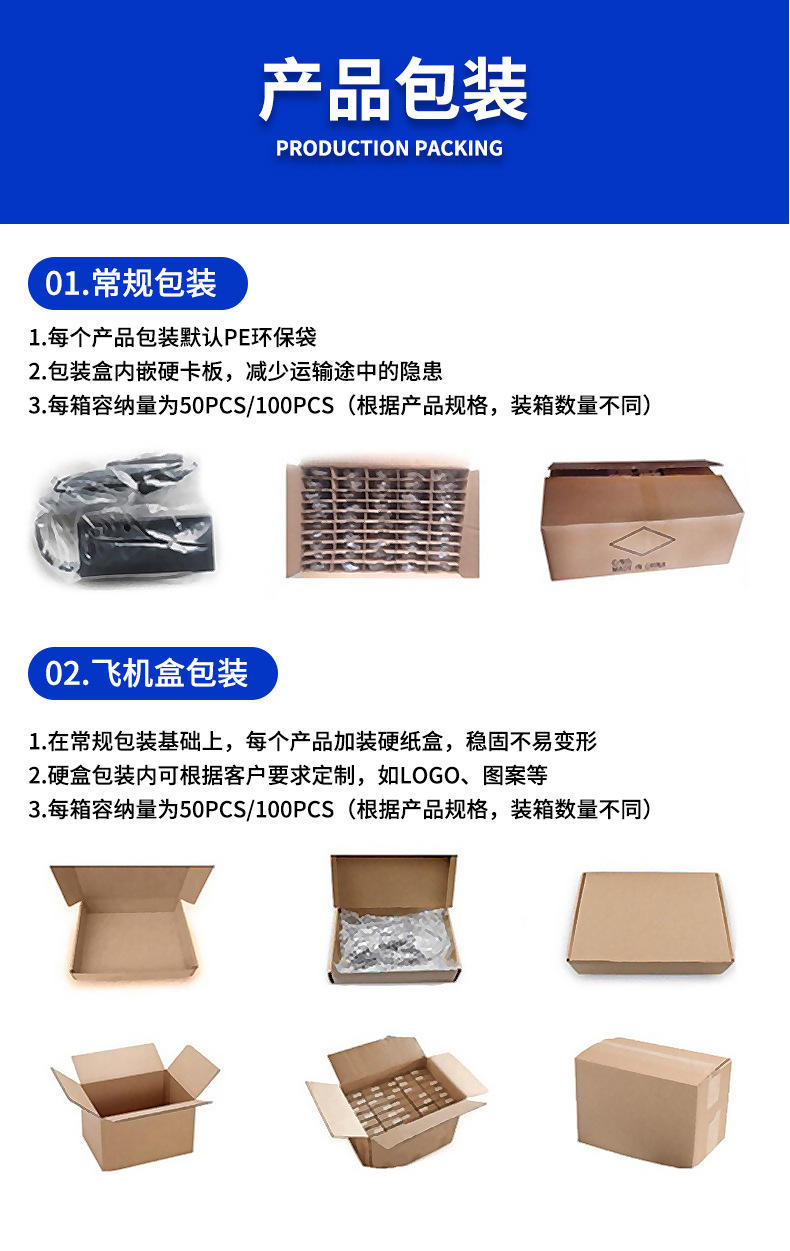 产品包装
PRODUCTION PACKING

01.常规包装

1.每个产品包装默认PE环保袋
2.包装盒内嵌硬卡板，减少运输途中的隐患
3.每箱容纳量为50PCS/100PCS（根据产品规格，装箱数量不同）

02.飞机盒包装

1.在常规包装基础上，每个产品加装硬纸盒，稳固不易变形
2.硬盒包装内可根据客户要求定制，如LOGO、图案等
3.每箱容纳量为50PCS/100PCS（根据产品规格，装箱数量不同）