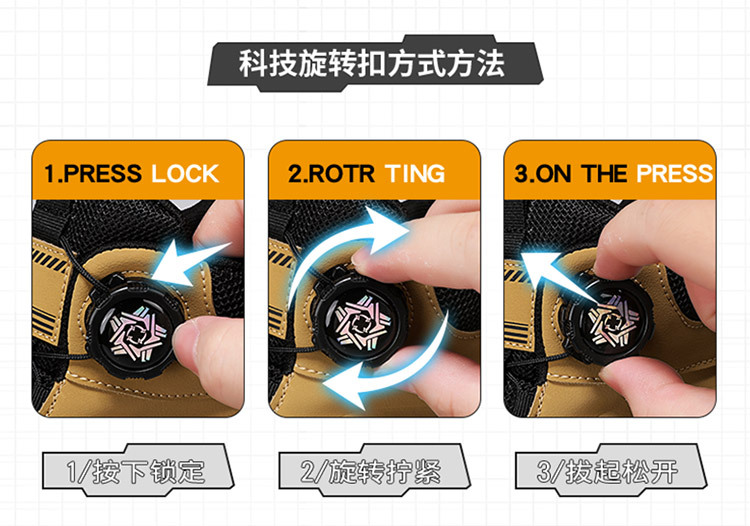 科技旋转扣方式方法

1.PRESS LOCK

2.ROTR TING

3.ON THE PRESS

1/按下锁定

2/旋转拧紧

3/拔起松开