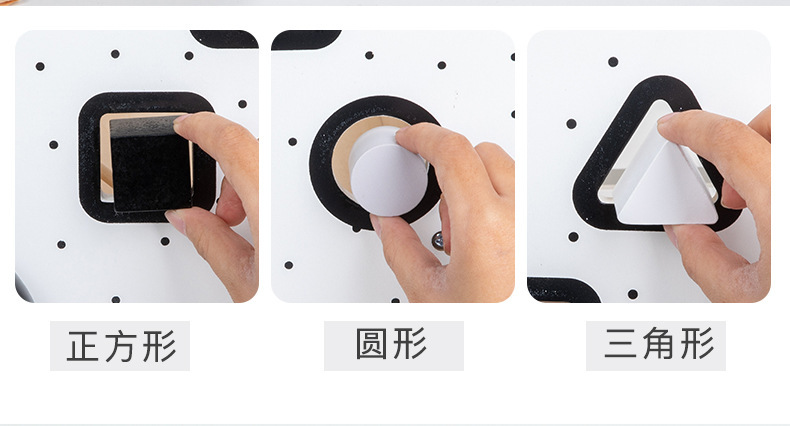 正方形

圆形

三角形