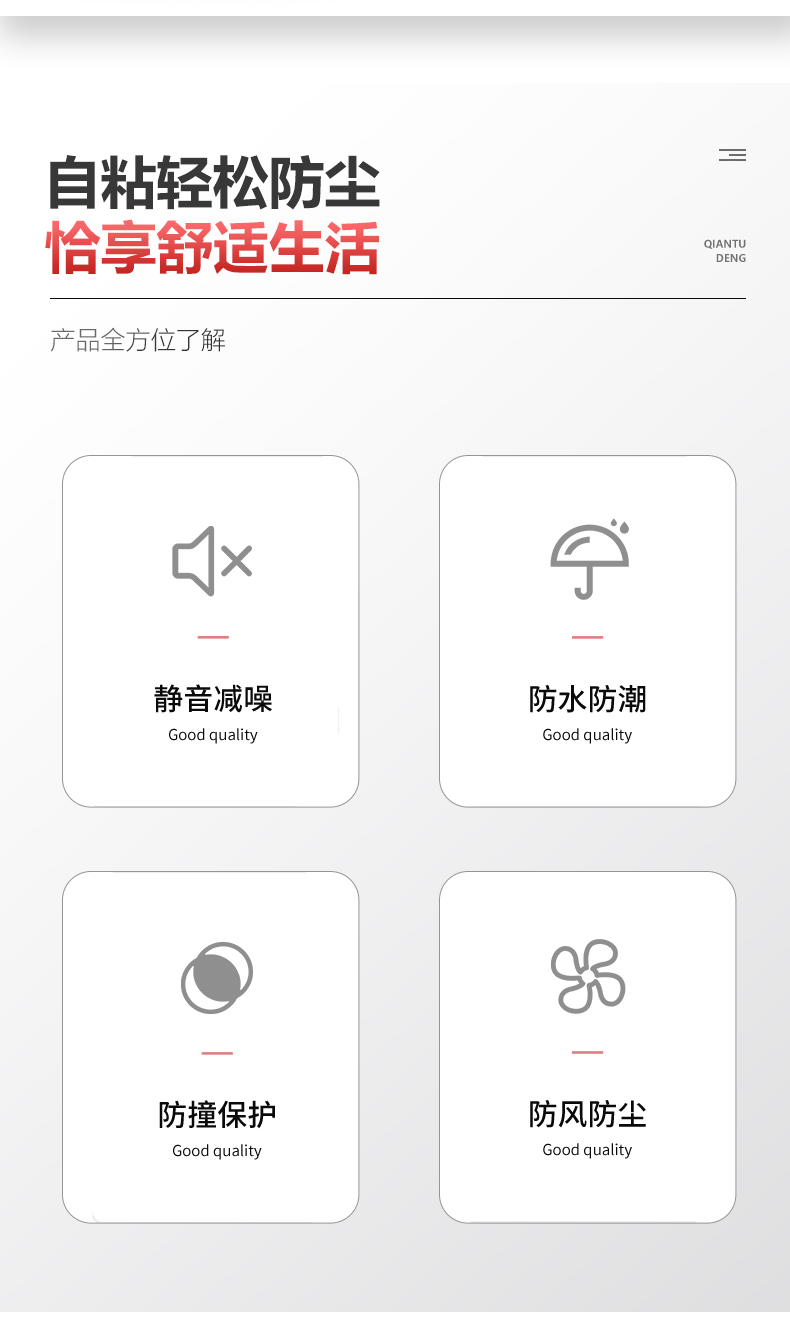 自粘轻松防尘
恰享舒适生活

QIANTU
DENG

产品全方位了解

静音减噪
Good quality

防水防潮
Good quality

防撞保护
Good quality

防风防尘
Good quality