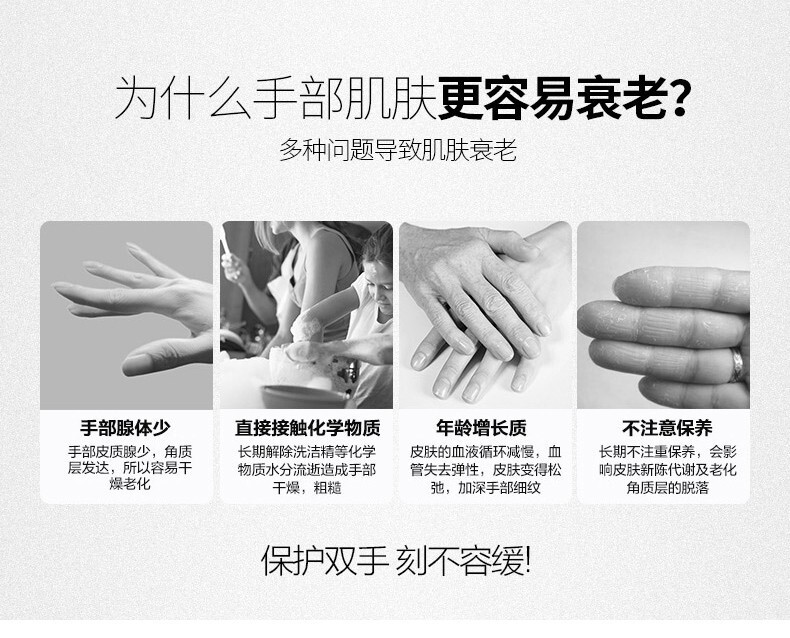 为什么手部肌肤更容易衰老?

多种问题导致肌肤衰老

手部腺体少

手部皮质腺少，角质层发达，所以容易干燥老化

直接接触化学物质

长期解除洗洁精等化学物质水分流逝造成手部干燥，粗糙

年龄增长质

皮肤的血液循环减慢，血管失去弹性，皮肤变得松弛，加深手部细纹

不注意保养

长期不注重保养，会影响皮肤新陈代谢及老化角质层的脱落

保护双手 刻不容缓!