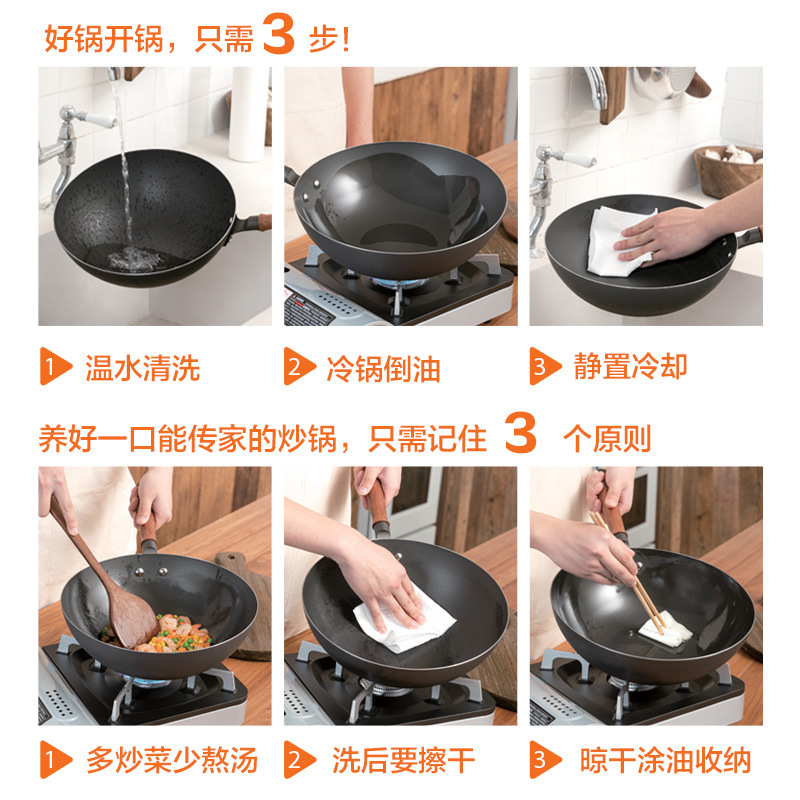 好锅开锅，只需 3 步！

1 温水清洗

2 冷锅倒油

3 静置冷却

养好一口能传家的炒锅，只需记住 3 个原则

1 多炒菜少熬汤

2 洗后要擦干

3 晾干涂油收纳