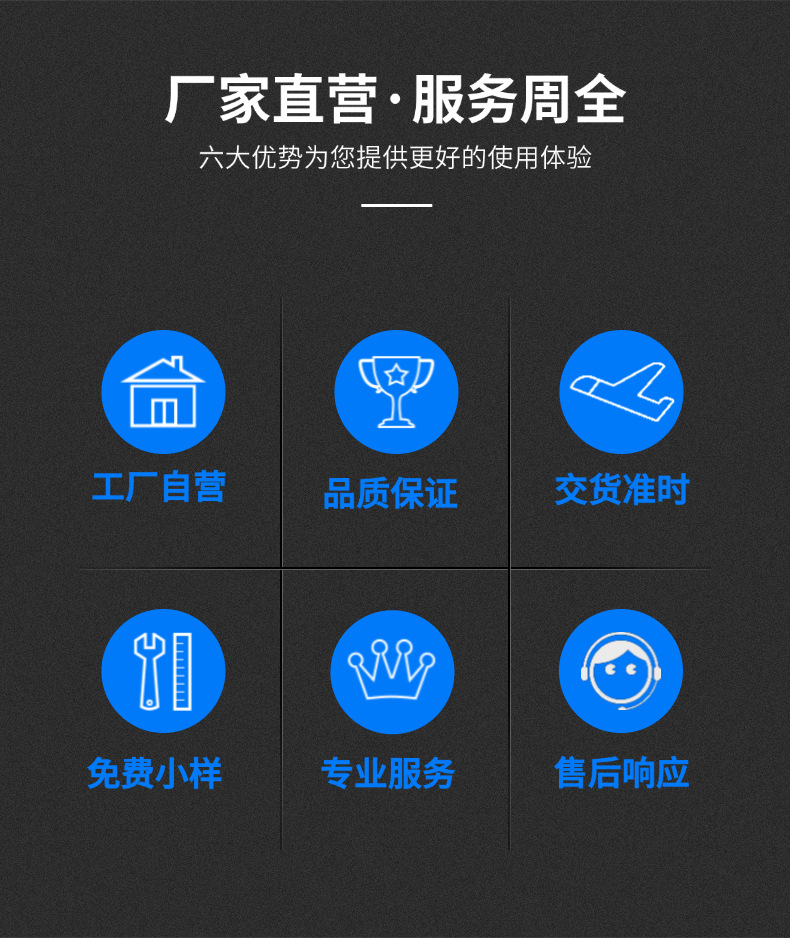 厂家直营·服务周全

六大优势为您提供更好的使用体验

工厂自营

品质保证

交货准时

免费小样

专业服务

售后响应